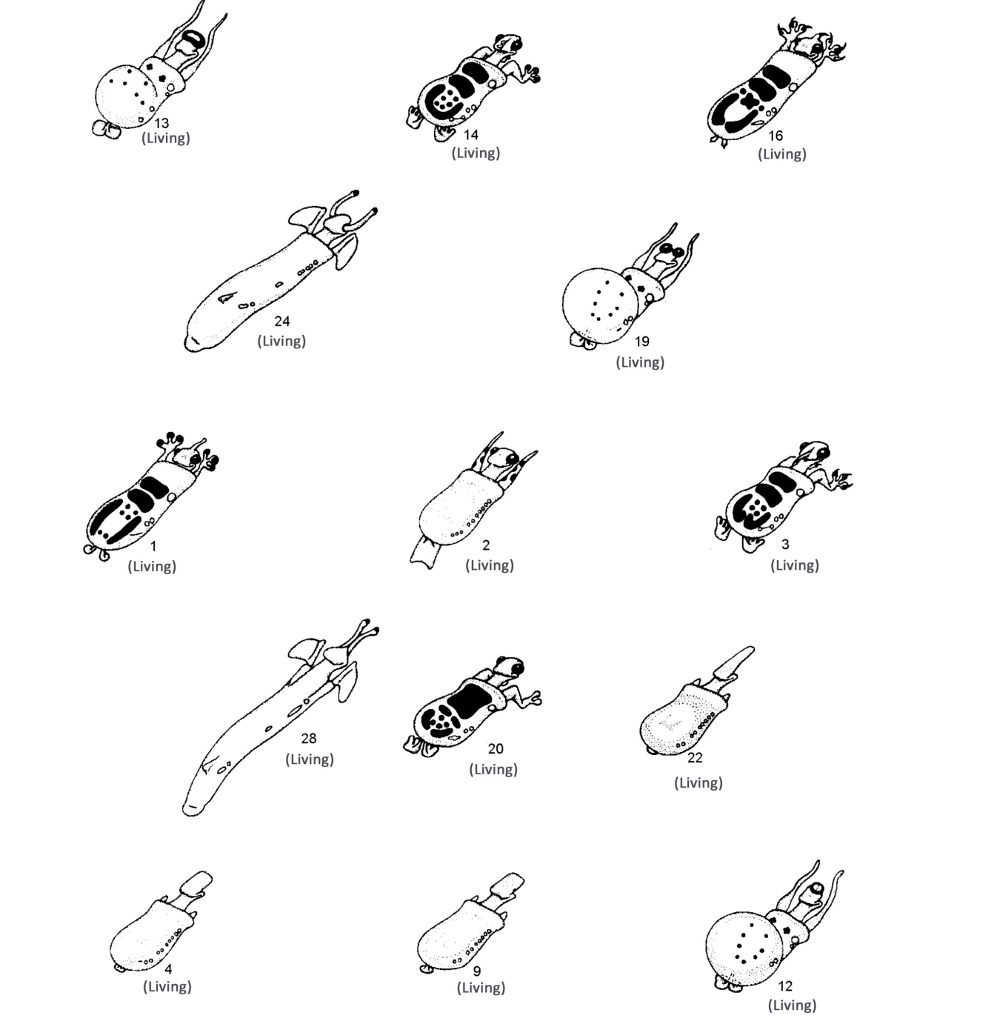 13
(Living)

14
(Living)

16
(Living)

24
(Living)

19
(Living)

1
(Living)

2
(Living)

3
(Living)

28
(Living)

20
(Living)

22
(Living)

4
(Living)

9
(Living)

12
(Living)