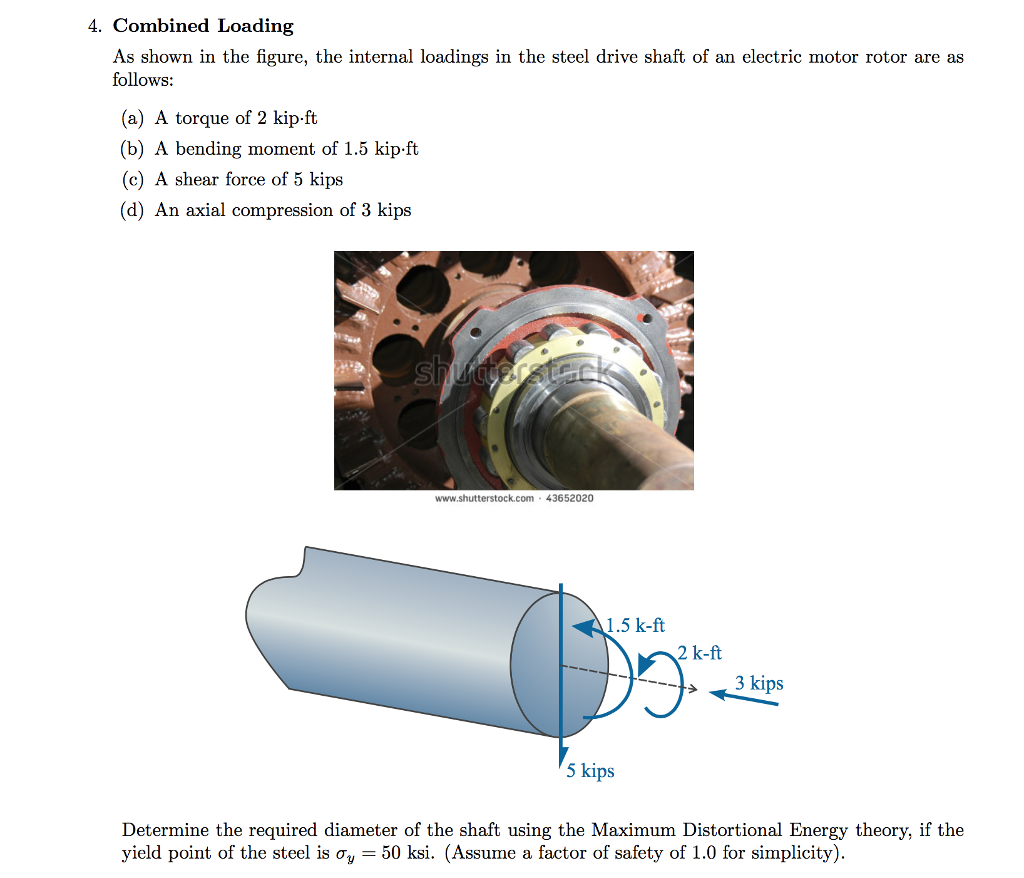 4. **Combined Loading**

As shown in the figure, the internal loadings in the steel drive shaft of an electric motor rotor are as follows:

(a) A torque of 2 kip·ft
(b) A bending moment of 1.5 kip·ft
(c) A shear force of 5 kips
(d) An axial compression of 3 kips

shutterstock

www.shutterstock.com · 43652020

1.5 k-ft
2 k-ft
3 kips
5 kips

Determine the required diameter of the shaft using the Maximum Distortional Energy theory, if the yield point of the steel is $\sigma_y = 50$ ksi. (Assume a factor of safety of 1.0 for simplicity).