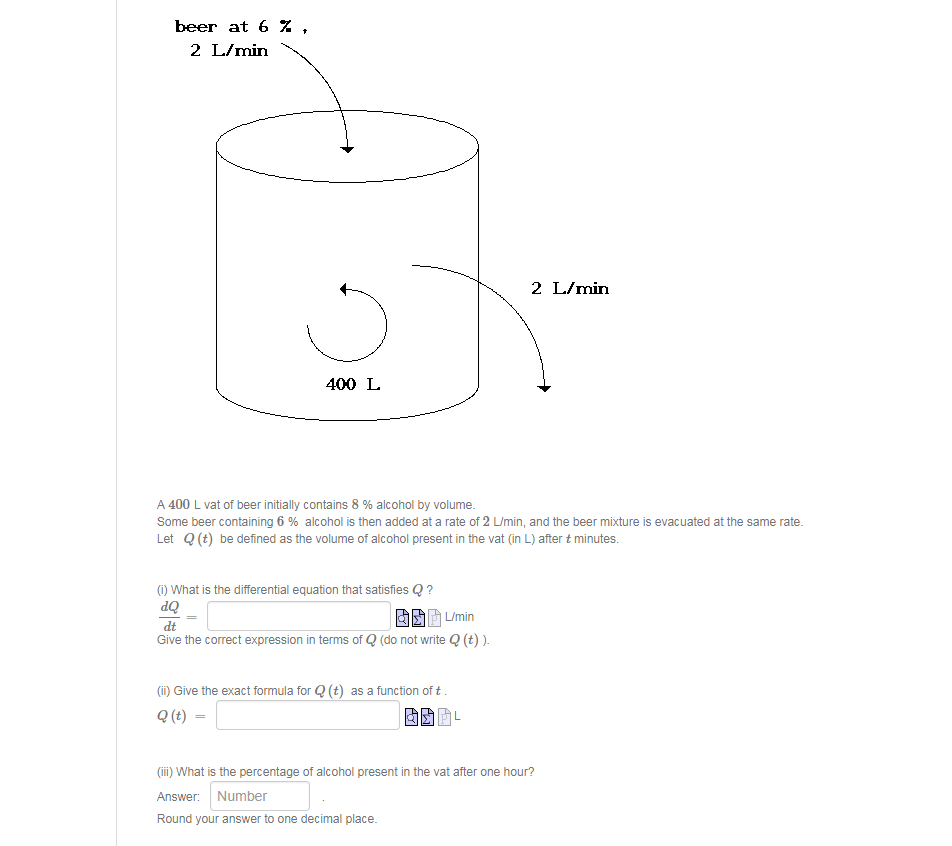 beer at 6 % ,
2 L/min

2 L/min

400 L

A $400$ L vat of beer initially contains $8$ % alcohol by volume.
Some beer containing $6$ % alcohol is then added at a rate of $2$ L/min, and the beer mixture is evacuated at the same rate.
Let $Q(t)$ be defined as the volume of alcohol present in the vat (in L) after $t$ minutes.

(i) What is the differential equation that satisfies $Q$ ?
$\frac{dQ}{dt} =$ L/min
Give the correct expression in terms of $Q$ (do not write $Q(t)$ ).

(ii) Give the exact formula for $Q(t)$ as a function of $t$ .
$Q(t) =$ L

(iii) What is the percentage of alcohol present in the vat after one hour?
Answer: Number .
Round your answer to one decimal place.