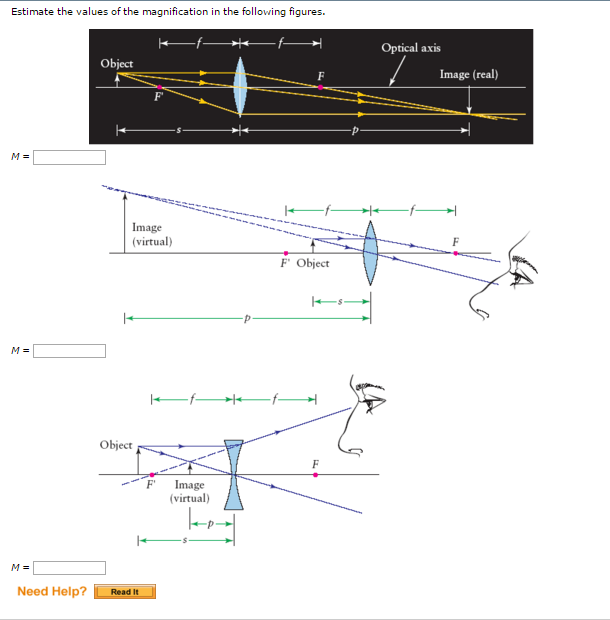 Estimate the values of the magnification in the following figures.

$f$ $f$ Optical axis
Object
$F$
Image (real)
$F'$
$s$ $p$

$M =$

$f$ $f$
Image (virtual)
$F$
$F'$ Object
$s$
$p$

$M =$

$f$ $f$
Object
$F$
$F'$ Image (virtual)
$p$
$s$

$M =$

Need Help? Read It