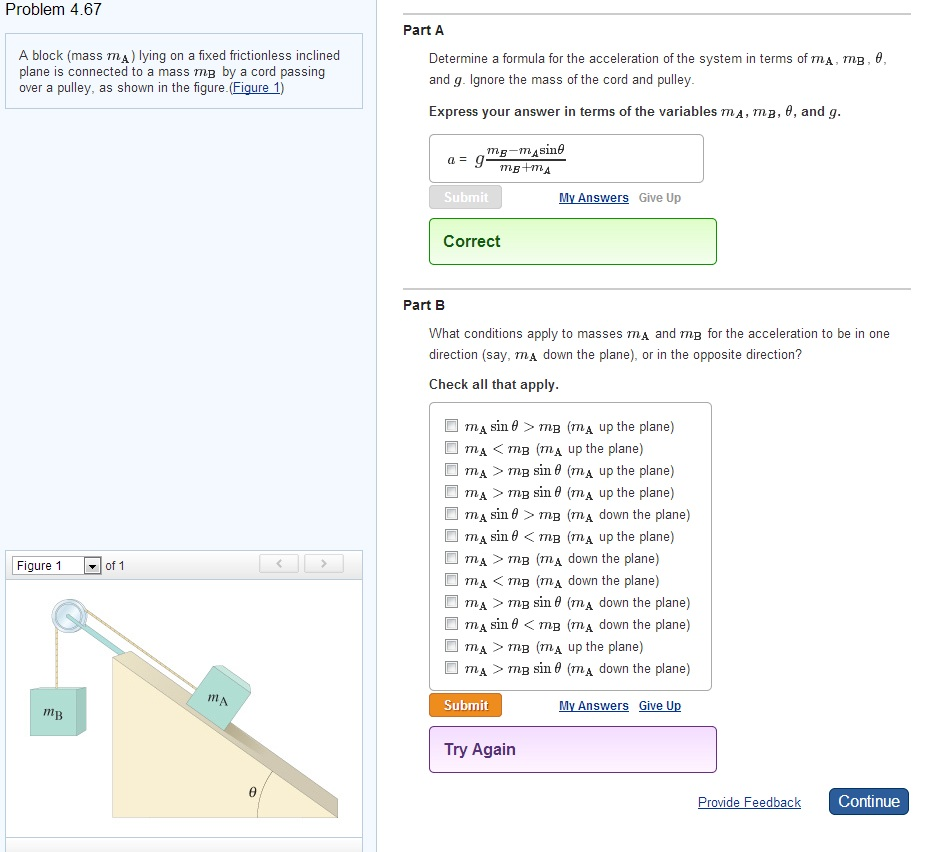 Problem 4.67

A block (mass $m_A$) lying on a fixed frictionless inclined plane is connected to a mass $m_B$ by a cord passing over a pulley, as shown in the figure.(Figure 1)

Figure 1 of 1

$m_B$

$m_A$

$\theta$

Part A

Determine a formula for the acceleration of the system in terms of $m_A$, $m_B$, $\theta$, and $g$. Ignore the mass of the cord and pulley.

Express your answer in terms of the variables $m_A$, $m_B$, $\theta$, and $g$.

$a = g\frac{m_B - m_A \sin\theta}{m_B + m_A}$

Submit My Answers Give Up

Correct

Part B

What conditions apply to masses $m_A$ and $m_B$ for the acceleration to be in one direction (say, $m_A$ down the plane), or in the opposite direction?

Check all that apply.

$m_A \sin\theta > m_B$ ($m_A$ up the plane)
$m_A < m_B$ ($m_A$ up the plane)
$m_A > m_B \sin\theta$ ($m_A$ up the plane)
$m_A > m_B \sin\theta$ ($m_A$ up the plane)
$m_A \sin\theta > m_B$ ($m_A$ down the plane)
$m_A \sin\theta < m_B$ ($m_A$ up the plane)
$m_A > m_B$ ($m_A$ down the plane)
$m_A < m_B$ ($m_A$ down the plane)
$m_A > m_B \sin\theta$ ($m_A$ down the plane)
$m_A \sin\theta < m_B$ ($m_A$ down the plane)
$m_A > m_B$ ($m_A$ up the plane)
$m_A > m_B \sin\theta$ ($m_A$ down the plane)

Submit My Answers Give Up

Try Again

Provide Feedback Continue