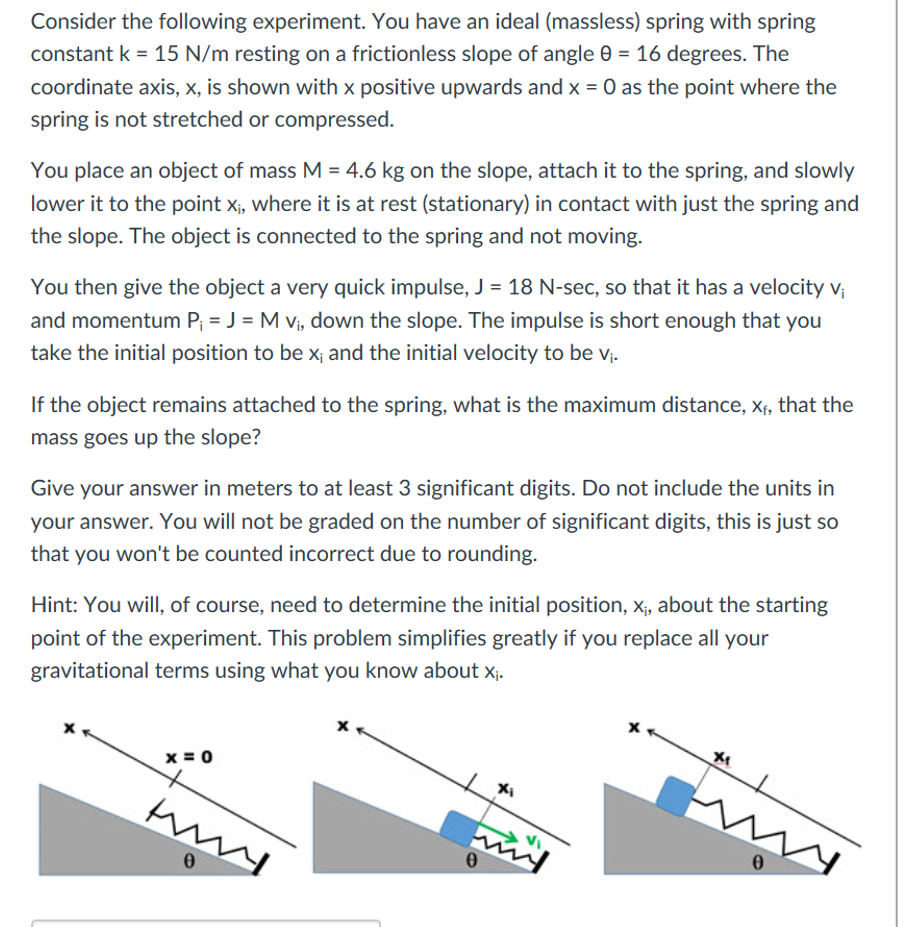 Consider the following experiment. You have an ideal (massless) spring with spring constant k = 15 N/m resting on a frictionless slope of angle θ = 16 degrees. The coordinate axis, x, is shown with x positive upwards and x = 0 as the point where the spring is not stretched or compressed.

You place an object of mass M = 4.6 kg on the slope, attach it to the spring, and slowly lower it to the point $x_i$, where it is at rest (stationary) in contact with just the spring and the slope. The object is connected to the spring and not moving.

You then give the object a very quick impulse, J = 18 N-sec, so that it has a velocity $v_i$ and momentum $P_i$ = J = M $v_i$, down the slope. The impulse is short enough that you take the initial position to be $x_i$ and the initial velocity to be $v_i$.

If the object remains attached to the spring, what is the maximum distance, $x_f$, that the mass goes up the slope?

Give your answer in meters to at least 3 significant digits. Do not include the units in your answer. You will not be graded on the number of significant digits, this is just so that you won't be counted incorrect due to rounding.

Hint: You will, of course, need to determine the initial position, $x_i$, about the starting point of the experiment. This problem simplifies greatly if you replace all your gravitational terms using what you know about $x_i$.

x
x = 0
θ

x
$x_i$
$v_i$
θ

x
$x_f$
θ