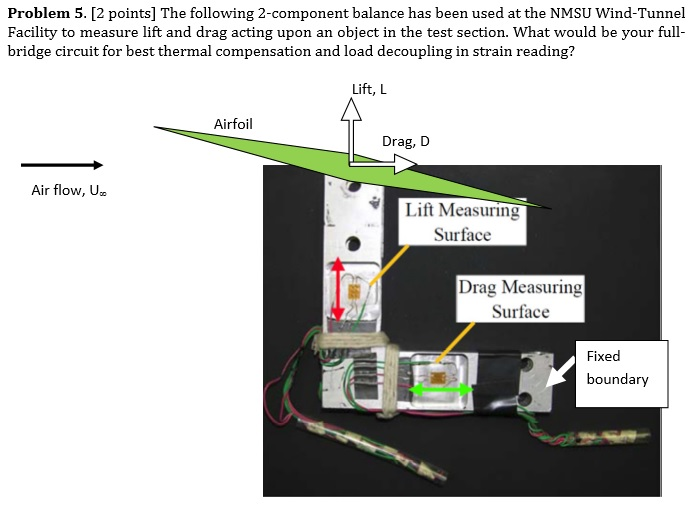 **Problem 5.** [2 points] The following 2-component balance has been used at the NMSU Wind-Tunnel Facility to measure lift and drag acting upon an object in the test section. What would be your full-bridge circuit for best thermal compensation and load decoupling in strain reading?

Lift, L

Airfoil

Drag, D

Air flow, $U_\infty$

Lift Measuring Surface

Drag Measuring Surface

Fixed boundary