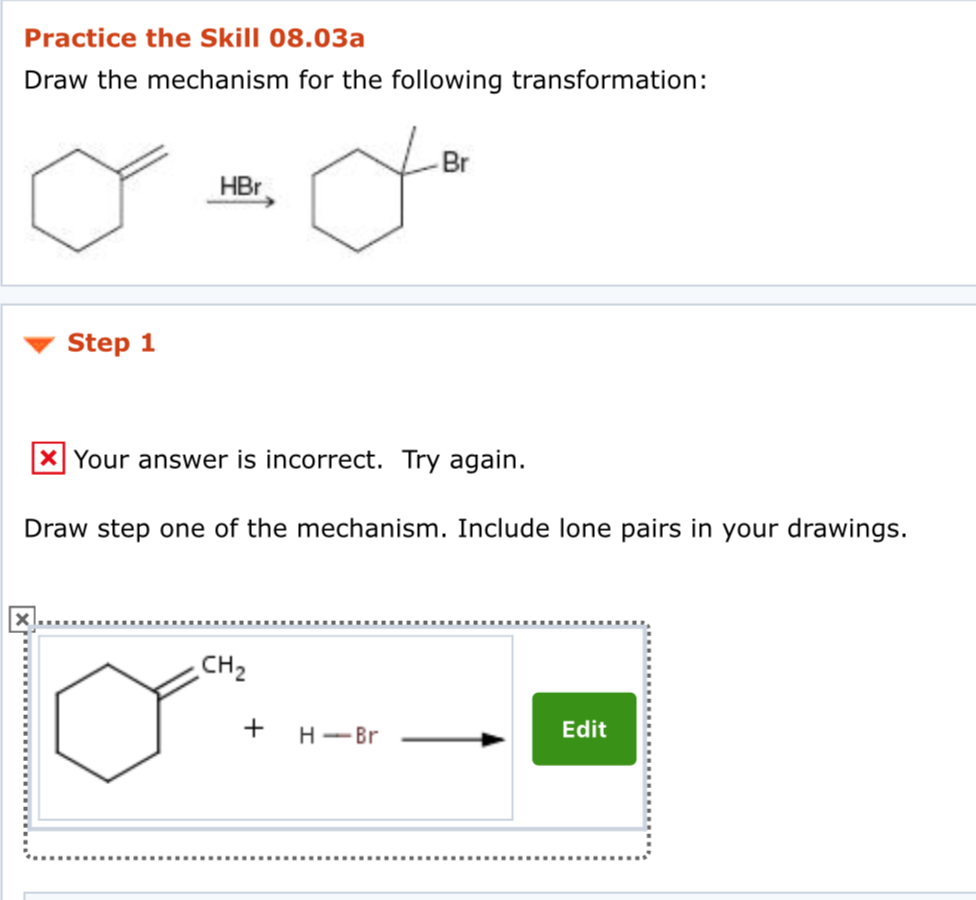 Practice the Skill 08.03a

Draw the mechanism for the following transformation:

HBr

Br

Step 1

Your answer is incorrect. Try again.

Draw step one of the mechanism. Include lone pairs in your drawings.

$CH_2$

+ H—Br

Edit