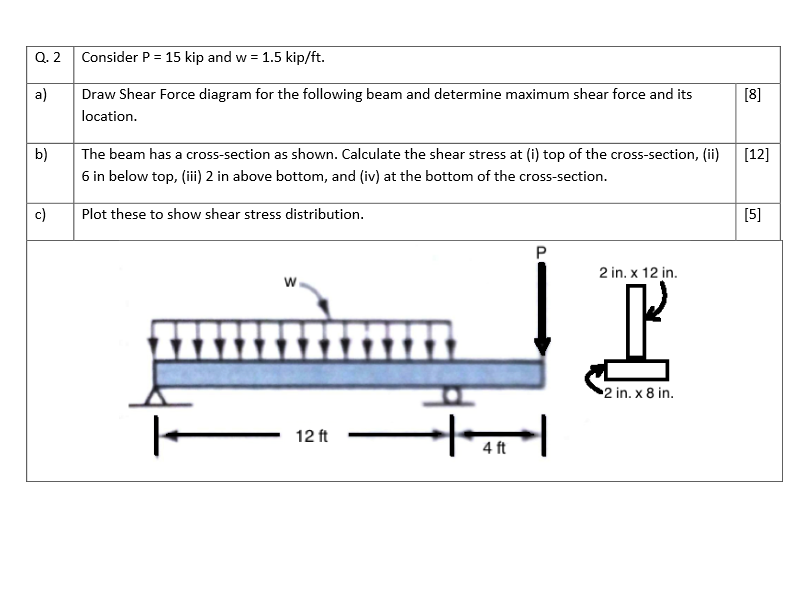 | Q. 2 | Consider P = 15 kip and w = 1.5 kip/ft. | |
|---|---|---|
| a) | Draw Shear Force diagram for the following beam and determine maximum shear force and its location. | [8] |
| b) | The beam has a cross-section as shown. Calculate the shear stress at (i) top of the cross-section, (ii) 6 in below top, (iii) 2 in above bottom, and (iv) at the bottom of the cross-section. | [12] |
| c) | Plot these to show shear stress distribution. | [5] |

w

P

2 in. x 12 in.

2 in. x 8 in.

12 ft

4 ft