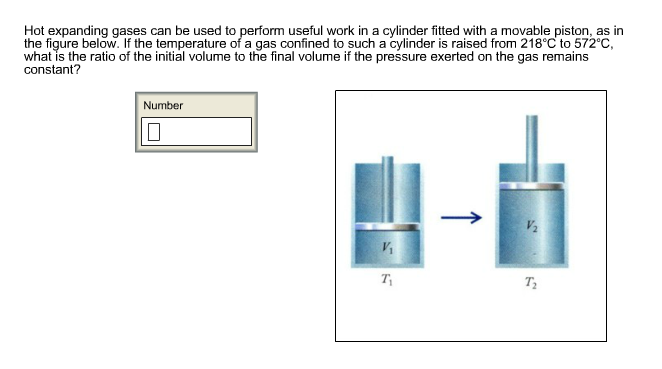 Hot expanding gases can be used to perform useful work in a cylinder fitted with a movable piston, as in the figure below. If the temperature of a gas confined to such a cylinder is raised from 218°C to 572°C, what is the ratio of the initial volume to the final volume if the pressure exerted on the gas remains constant?

Number

$V_1$

$T_1$

$V_2$

$T_2$