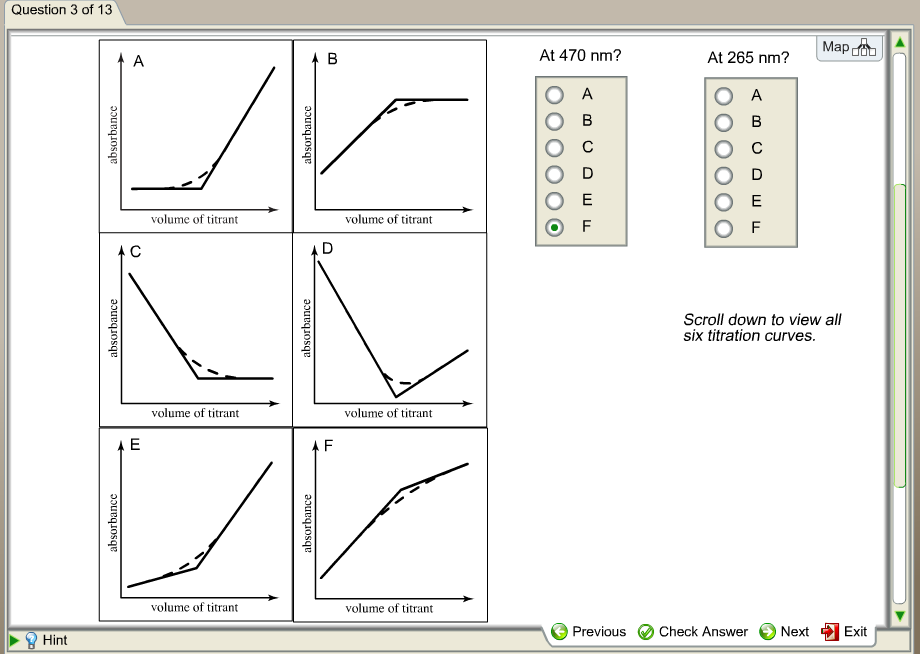 Question 3 of 13

Map

A
absorbance
volume of titrant

B
absorbance
volume of titrant

C
absorbance
volume of titrant

D
absorbance
volume of titrant

E
absorbance
volume of titrant

F
absorbance
volume of titrant

At 470 nm?
A
B
C
D
E
F

At 265 nm?
A
B
C
D
E
F

Scroll down to view all six titration curves.

Hint

Previous Check Answer Next Exit