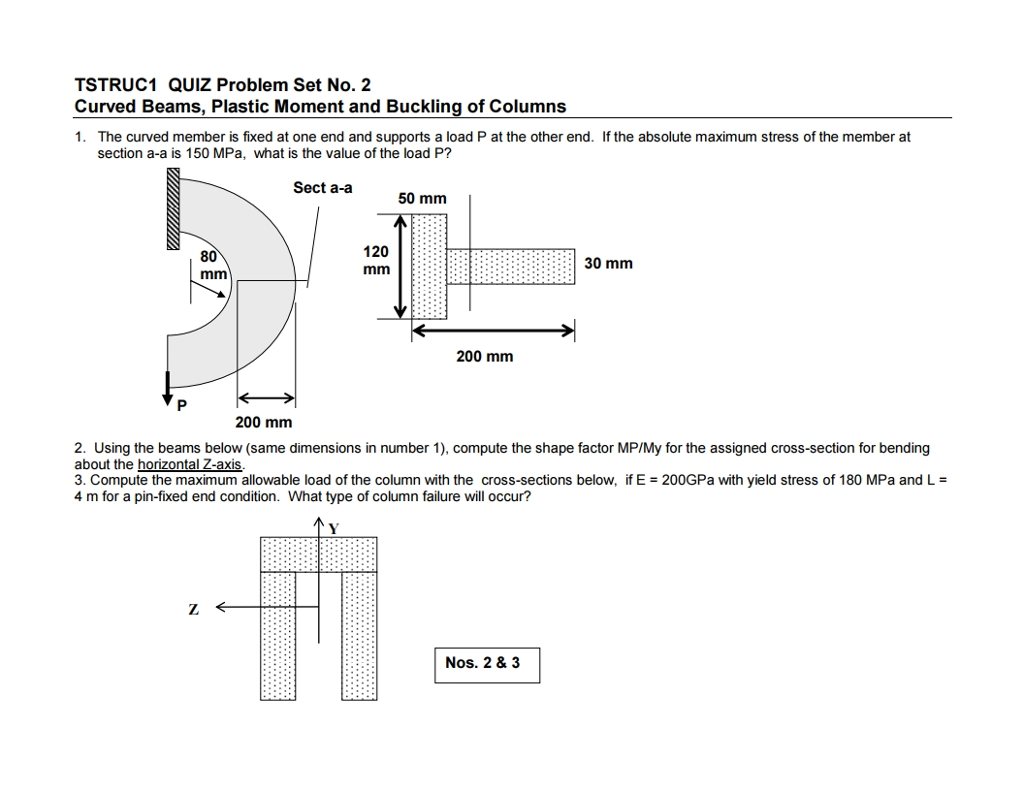 TSTRUC1 QUIZ Problem Set No. 2
Curved Beams, Plastic Moment and Buckling of Columns

1. The curved member is fixed at one end and supports a load P at the other end. If the absolute maximum stress of the member at section a-a is 150 MPa, what is the value of the load P?

Sect a-a

80 mm

P

200 mm

50 mm

120 mm

30 mm

200 mm

2. Using the beams below (same dimensions in number 1), compute the shape factor MP/My for the assigned cross-section for bending about the horizontal Z-axis.
3. Compute the maximum allowable load of the column with the cross-sections below, if E = 200GPa with yield stress of 180 MPa and L = 4 m for a pin-fixed end condition. What type of column failure will occur?

Y

Z

Nos. 2 & 3