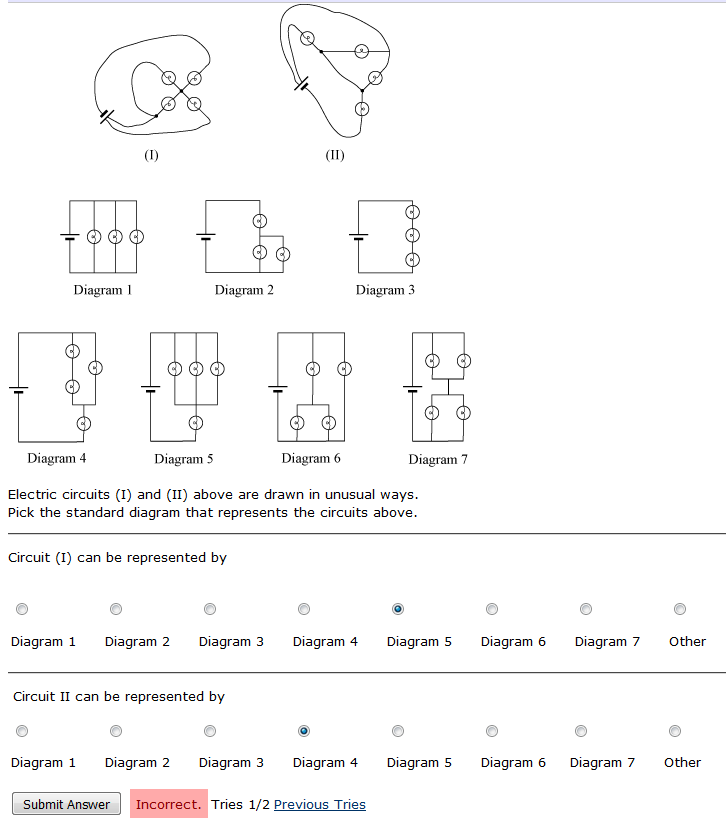 (I)

(II)

Diagram 1

Diagram 2

Diagram 3

Diagram 4

Diagram 5

Diagram 6

Diagram 7

Electric circuits (I) and (II) above are drawn in unusual ways.
Pick the standard diagram that represents the circuits above.

Circuit (I) can be represented by

Diagram 1 Diagram 2 Diagram 3 Diagram 4 Diagram 5 Diagram 6 Diagram 7 Other

Circuit II can be represented by

Diagram 1 Diagram 2 Diagram 3 Diagram 4 Diagram 5 Diagram 6 Diagram 7 Other

Submit Answer Incorrect. Tries 1/2 Previous Tries