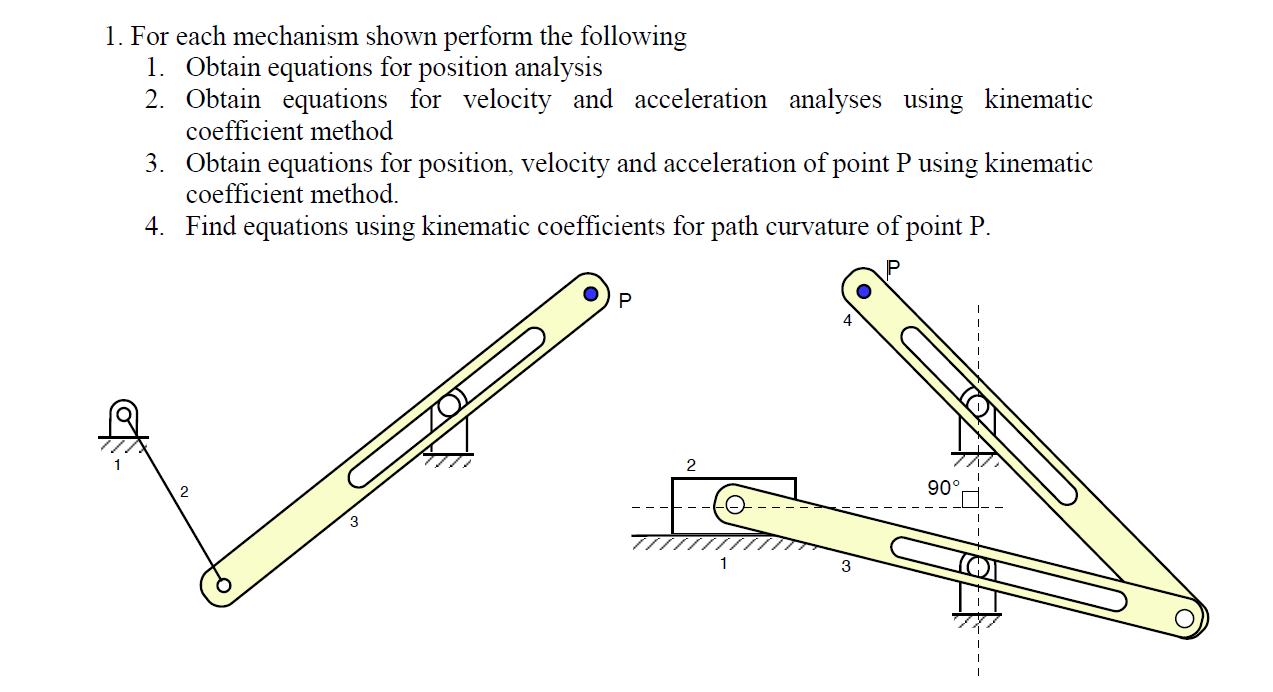 1. For each mechanism shown perform the following
1. Obtain equations for position analysis
2. Obtain equations for velocity and acceleration analyses using kinematic coefficient method
3. Obtain equations for position, velocity and acceleration of point P using kinematic coefficient method.
4. Find equations using kinematic coefficients for path curvature of point P.

P
1
2
3

P
4
2
90°
1
3