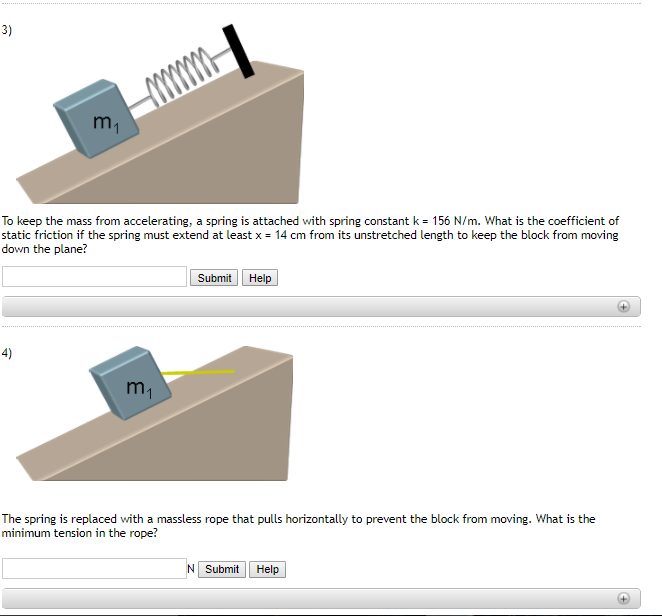 3)

$m_1$

To keep the mass from accelerating, a spring is attached with spring constant k = 156 N/m. What is the coefficient of static friction if the spring must extend at least x = 14 cm from its unstretched length to keep the block from moving down the plane?

Submit Help

4)

$m_1$

The spring is replaced with a massless rope that pulls horizontally to prevent the block from moving. What is the minimum tension in the rope?

N Submit Help