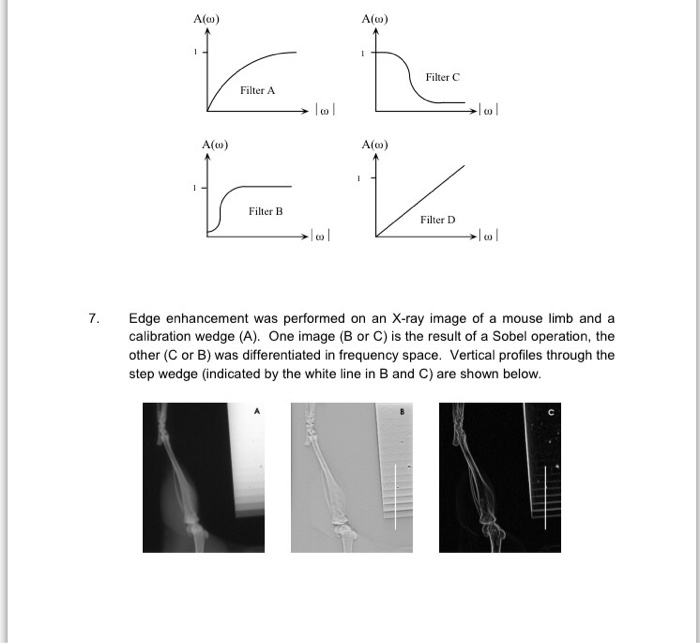 $A(\omega)$

1

Filter A

$|\omega|$

$A(\omega)$

1

Filter C

$|\omega|$

$A(\omega)$

1

Filter B

$|\omega|$

$A(\omega)$

1

Filter D

$|\omega|$

7. Edge enhancement was performed on an X-ray image of a mouse limb and a calibration wedge (A). One image (B or C) is the result of a Sobel operation, the other (C or B) was differentiated in frequency space. Vertical profiles through the step wedge (indicated by the white line in B and C) are shown below.

A

B

C