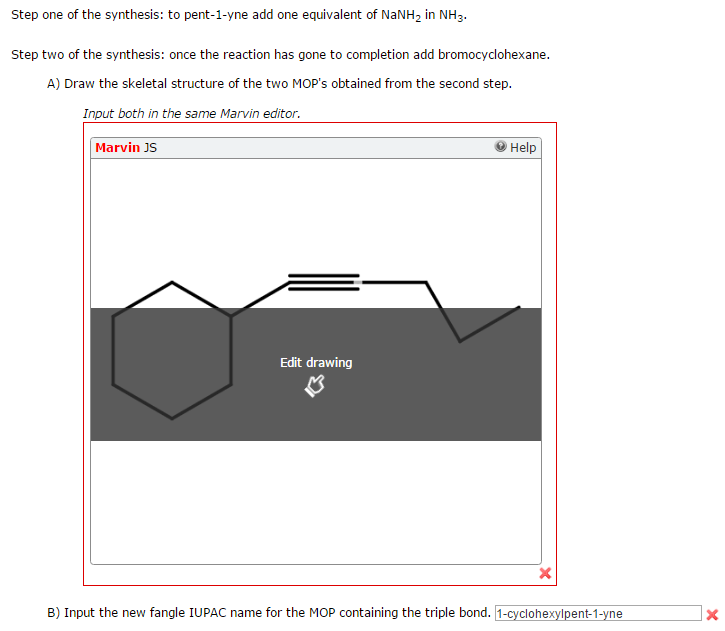 Step one of the synthesis: to pent-1-yne add one equivalent of $NaNH_2$ in $NH_3$.

Step two of the synthesis: once the reaction has gone to completion add bromocyclohexane.

A) Draw the skeletal structure of the two MOP's obtained from the second step.

Input both in the same Marvin editor.

Marvin JS

Help

Edit drawing

B) Input the new fangle IUPAC name for the MOP containing the triple bond. 1-cyclohexylpent-1-yne