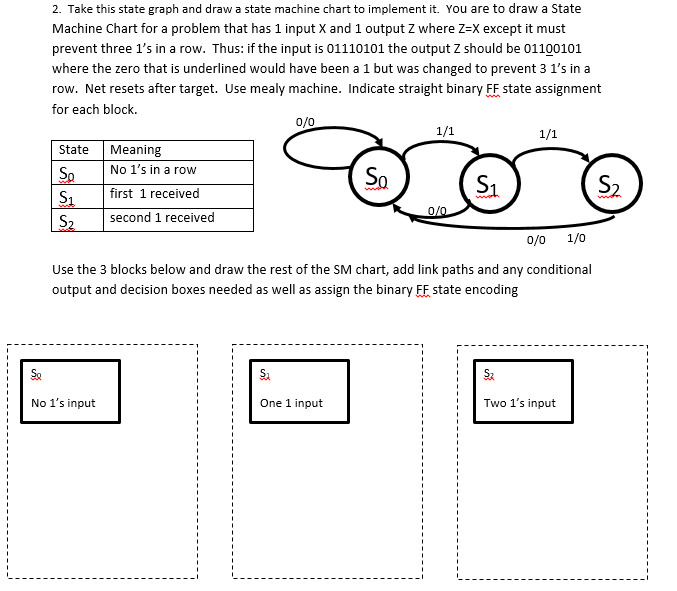 2. Take this state graph and draw a state machine chart to implement it. You are to draw a State Machine Chart for a problem that has 1 input X and 1 output Z where Z=X except it must prevent three 1's in a row. Thus: if the input is 01110101 the output Z should be 01100101 where the zero that is underlined would have been a 1 but was changed to prevent 3 1's in a row. Net resets after target. Use mealy machine. Indicate straight binary FF state assignment for each block.

| State | Meaning |
|---|---|
| $S_0$ | No 1's in a row |
| $S_1$ | first 1 received |
| $S_2$ | second 1 received |

0/0
1/1
1/1
$S_0$
$S_1$
$S_2$
0/0
0/0 1/0

Use the 3 blocks below and draw the rest of the SM chart, add link paths and any conditional output and decision boxes needed as well as assign the binary FF state encoding

$S_0$
No 1's input

$S_1$
One 1 input

$S_2$
Two 1's input