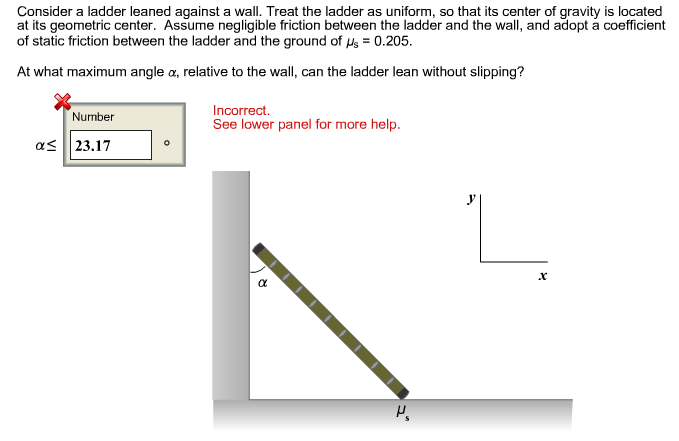 Consider a ladder leaned against a wall. Treat the ladder as uniform, so that its center of gravity is located at its geometric center. Assume negligible friction between the ladder and the wall, and adopt a coefficient of static friction between the ladder and the ground of $\mu_s = 0.205$.

At what maximum angle $\alpha$, relative to the wall, can the ladder lean without slipping?

Number

$\alpha \leq$ 23.17 °

Incorrect.
See lower panel for more help.

$y$

$x$

$\alpha$

$\mu_s$