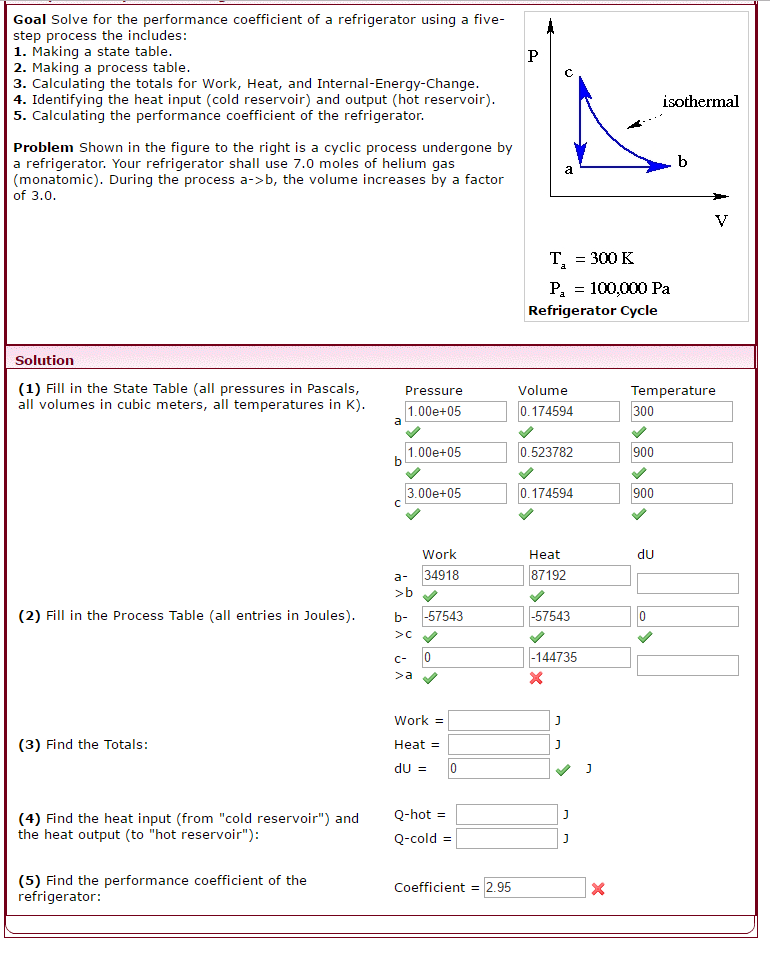 **Goal** Solve for the performance coefficient of a refrigerator using a five-step process the includes:
**1.** Making a state table.
**2.** Making a process table.
**3.** Calculating the totals for Work, Heat, and Internal-Energy-Change.
**4.** Identifying the heat input (cold reservoir) and output (hot reservoir).
**5.** Calculating the performance coefficient of the refrigerator.

**Problem** Shown in the figure to the right is a cyclic process undergone by a refrigerator. Your refrigerator shall use 7.0 moles of helium gas (monatomic). During the process a->b, the volume increases by a factor of 3.0.

P
c
isothermal
a
b
V

$T_a = 300$ K
$P_a = 100{,}000$ Pa
**Refrigerator Cycle**

**Solution**

**(1)** Fill in the State Table (all pressures in Pascals, all volumes in cubic meters, all temperatures in K).

| | Pressure | Volume | Temperature |
|---|---|---|---|
| a | 1.00e+05 | 0.174594 | 300 |
| b | 1.00e+05 | 0.523782 | 900 |
| c | 3.00e+05 | 0.174594 | 900 |

**(2)** Fill in the Process Table (all entries in Joules).

| | Work | Heat | dU |
|---|---|---|---|
| a->b | 34918 | 87192 | |
| b->c | -57543 | -57543 | 0 |
| c->a | 0 | -144735 | |

**(3)** Find the Totals:

Work = J
Heat = J
dU = 0 J

**(4)** Find the heat input (from "cold reservoir") and the heat output (to "hot reservoir"):

Q-hot = J
Q-cold = J

**(5)** Find the performance coefficient of the refrigerator:

Coefficient = 2.95