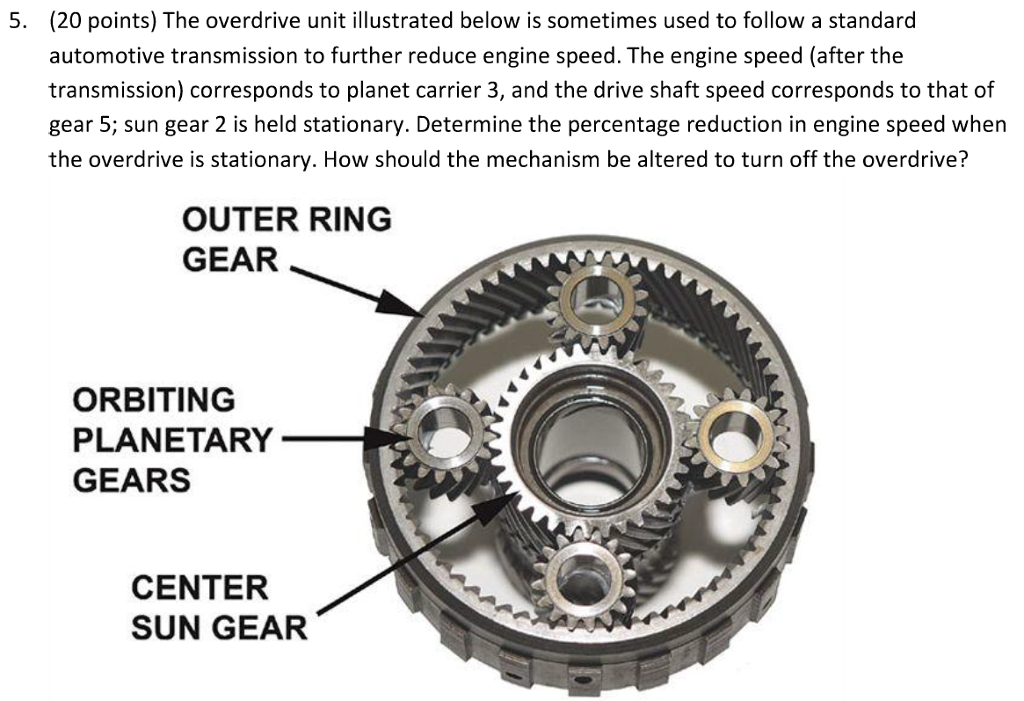 5. (20 points) The overdrive unit illustrated below is sometimes used to follow a standard automotive transmission to further reduce engine speed. The engine speed (after the transmission) corresponds to planet carrier 3, and the drive shaft speed corresponds to that of gear 5; sun gear 2 is held stationary. Determine the percentage reduction in engine speed when the overdrive is stationary. How should the mechanism be altered to turn off the overdrive?

OUTER RING GEAR

ORBITING PLANETARY GEARS

CENTER SUN GEAR