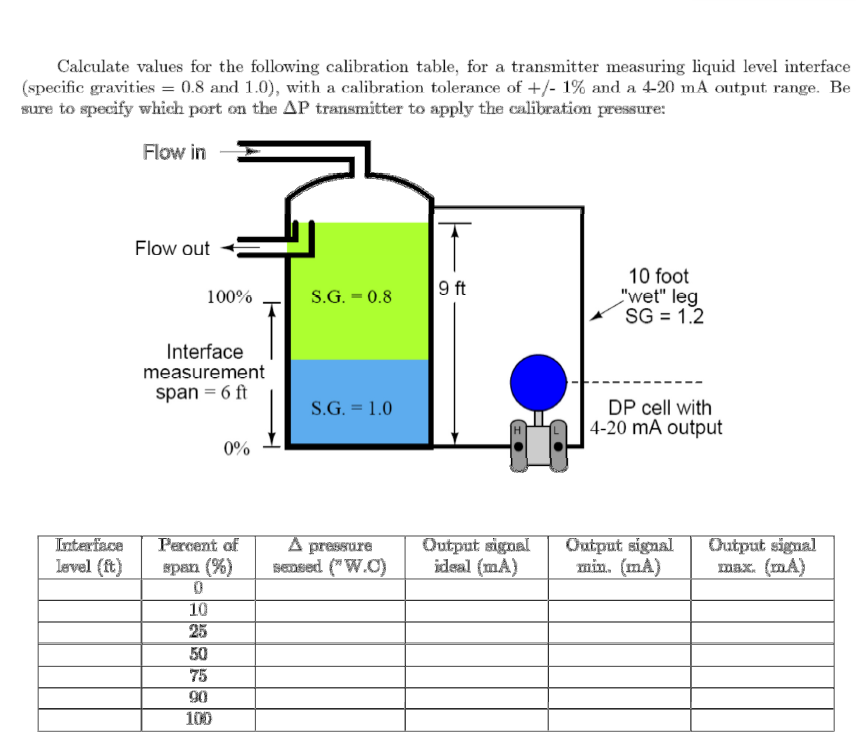 Calculate values for the following calibration table, for a transmitter measuring liquid level interface (specific gravities = 0.8 and 1.0), with a calibration tolerance of +/- 1% and a 4-20 mA output range. Be sure to specify which port on the $\Delta$P transmitter to apply the calibration pressure:

Flow in

Flow out

100%

S.G. = 0.8

9 ft

10 foot "wet" leg SG = 1.2

Interface measurement span = 6 ft

S.G. = 1.0

DP cell with 4-20 mA output

H

L

0%

| Interface level (ft) | Percent of span (%) | $\Delta$ pressure sensed ("W.C) | Output signal ideal (mA) | Output signal min. (mA) | Output signal max. (mA) |
|---|---|---|---|---|---|
| | 0 | | | | |
| | 10 | | | | |
| | 25 | | | | |
| | 50 | | | | |
| | 75 | | | | |
| | 90 | | | | |
| | 100 | | | | |