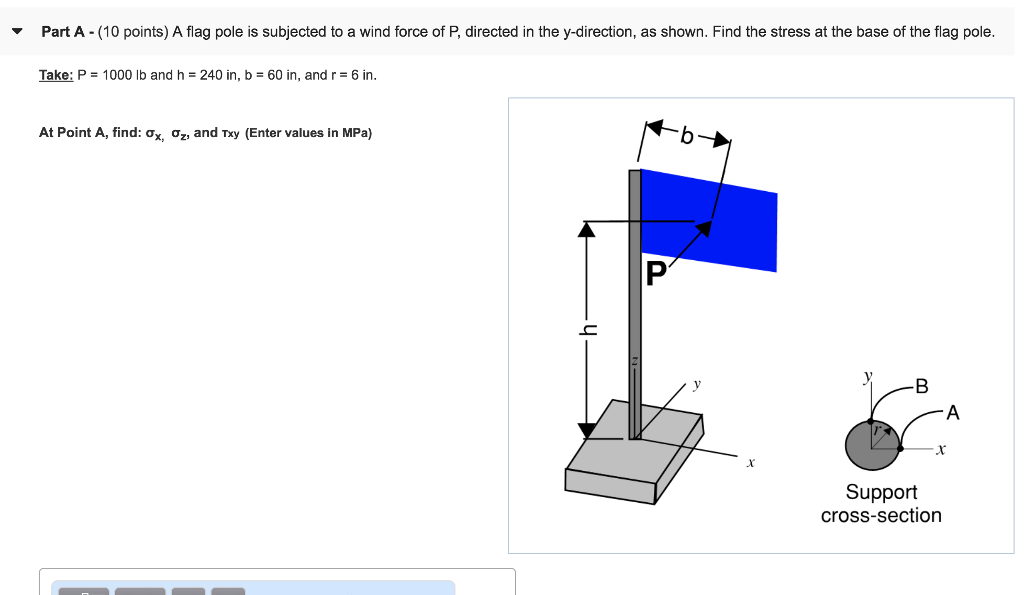 Part A - (10 points) A flag pole is subjected to a wind force of P, directed in the y-direction, as shown. Find the stress at the base of the flag pole.

Take: P = 1000 lb and h = 240 in, b = 60 in, and r = 6 in.

At Point A, find: $\sigma_x$, $\sigma_z$, and $\tau_{xy}$ (Enter values in MPa)

b

P

h

z

y

x

y

B

A

r

x

Support cross-section