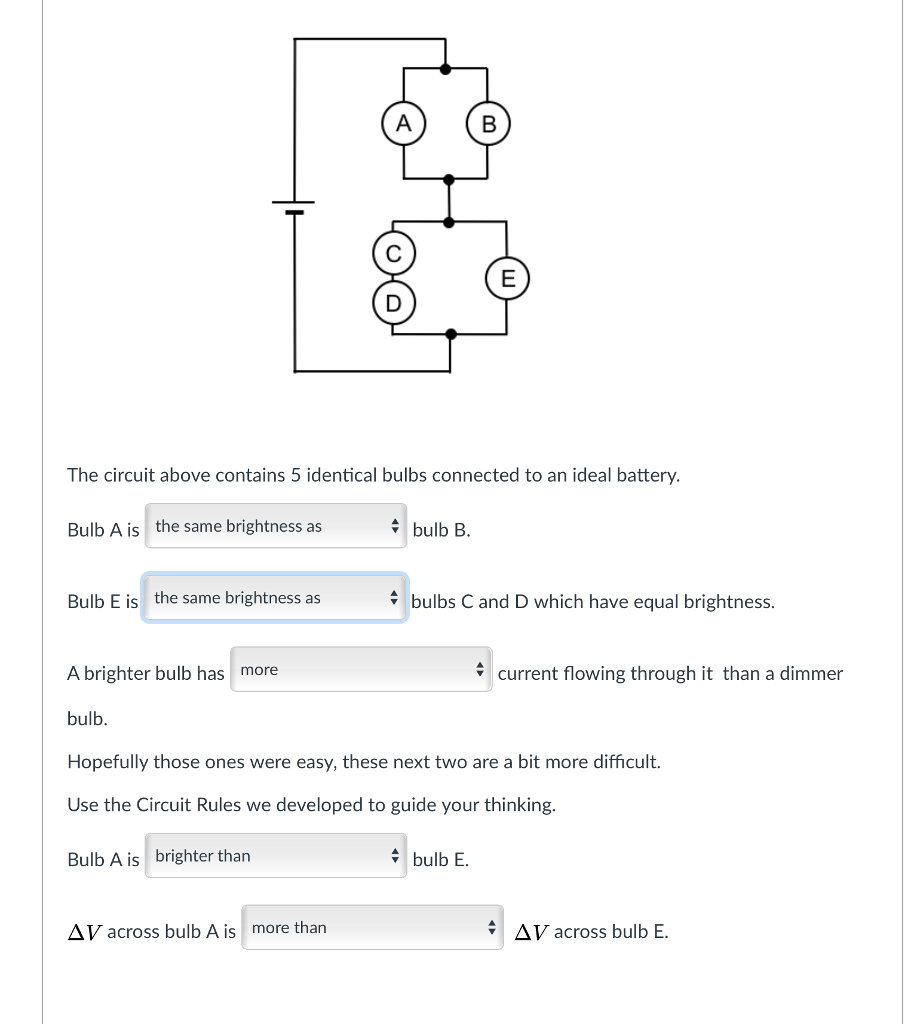 A B C D E

The circuit above contains 5 identical bulbs connected to an ideal battery.

Bulb A is the same brightness as bulb B.

Bulb E is the same brightness as bulbs C and D which have equal brightness.

A brighter bulb has more current flowing through it than a dimmer bulb.

Hopefully those ones were easy, these next two are a bit more difficult.

Use the Circuit Rules we developed to guide your thinking.

Bulb A is brighter than bulb E.

$\Delta V$ across bulb A is more than $\Delta V$ across bulb E.