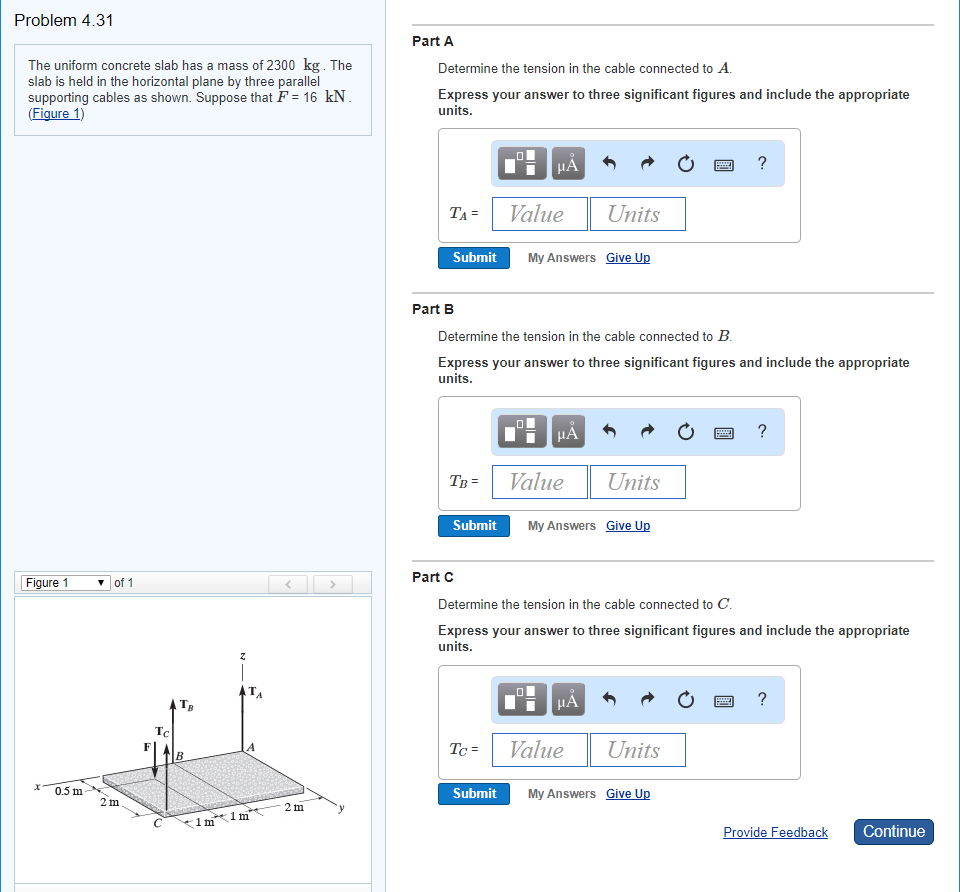 Problem 4.31

The uniform concrete slab has a mass of 2300 kg. The slab is held in the horizontal plane by three parallel supporting cables as shown. Suppose that $F$ = 16 kN. (Figure 1)

Figure 1 of 1

$z$
$T_A$
$T_B$
$T_C$
F
B
A
$x$
0.5 m
2 m
C
1 m
1 m
2 m
$y$

Part A

Determine the tension in the cable connected to $A$.

Express your answer to three significant figures and include the appropriate units.

μÅ ?

$T_A$ = Value Units

Submit My Answers Give Up

Part B

Determine the tension in the cable connected to $B$.

Express your answer to three significant figures and include the appropriate units.

μÅ ?

$T_B$ = Value Units

Submit My Answers Give Up

Part C

Determine the tension in the cable connected to $C$.

Express your answer to three significant figures and include the appropriate units.

μÅ ?

$T_C$ = Value Units

Submit My Answers Give Up

Provide Feedback Continue