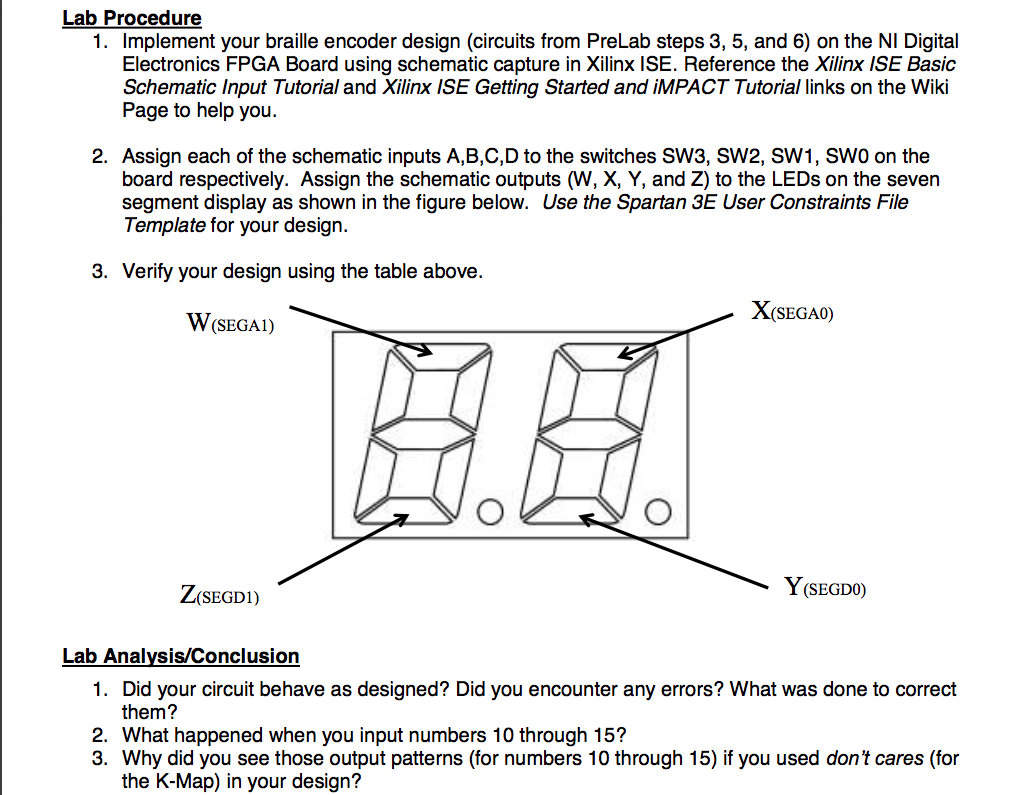 Lab Procedure

1. Implement your braille encoder design (circuits from PreLab steps 3, 5, and 6) on the NI Digital Electronics FPGA Board using schematic capture in Xilinx ISE. Reference the Xilinx ISE Basic Schematic Input Tutorial and Xilinx ISE Getting Started and iMPACT Tutorial links on the Wiki Page to help you.

2. Assign each of the schematic inputs A,B,C,D to the switches SW3, SW2, SW1, SW0 on the board respectively. Assign the schematic outputs (W, X, Y, and Z) to the LEDs on the seven segment display as shown in the figure below. Use the Spartan 3E User Constraints File Template for your design.

3. Verify your design using the table above.

W(SEGA1)

X(SEGA0)

Z(SEGD1)

Y(SEGD0)

Lab Analysis/Conclusion

1. Did your circuit behave as designed? Did you encounter any errors? What was done to correct them?
2. What happened when you input numbers 10 through 15?
3. Why did you see those output patterns (for numbers 10 through 15) if you used don't cares (for the K-Map) in your design?