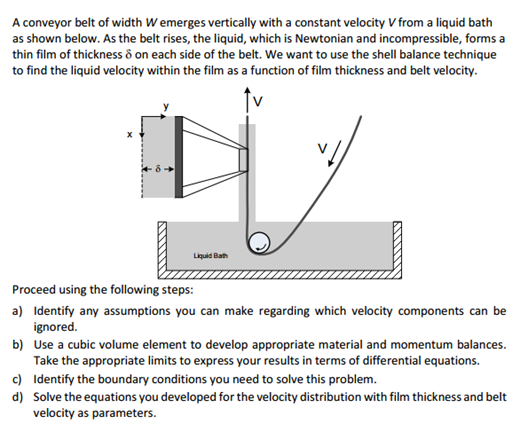 A conveyor belt of width $W$ emerges vertically with a constant velocity $V$ from a liquid bath as shown below. As the belt rises, the liquid, which is Newtonian and incompressible, forms a thin film of thickness $\delta$ on each side of the belt. We want to use the shell balance technique to find the liquid velocity within the film as a function of film thickness and belt velocity.

y
x
$\delta$
V
V
Liquid Bath

Proceed using the following steps:

a) Identify any assumptions you can make regarding which velocity components can be ignored.

b) Use a cubic volume element to develop appropriate material and momentum balances. Take the appropriate limits to express your results in terms of differential equations.

c) Identify the boundary conditions you need to solve this problem.

d) Solve the equations you developed for the velocity distribution with film thickness and belt velocity as parameters.