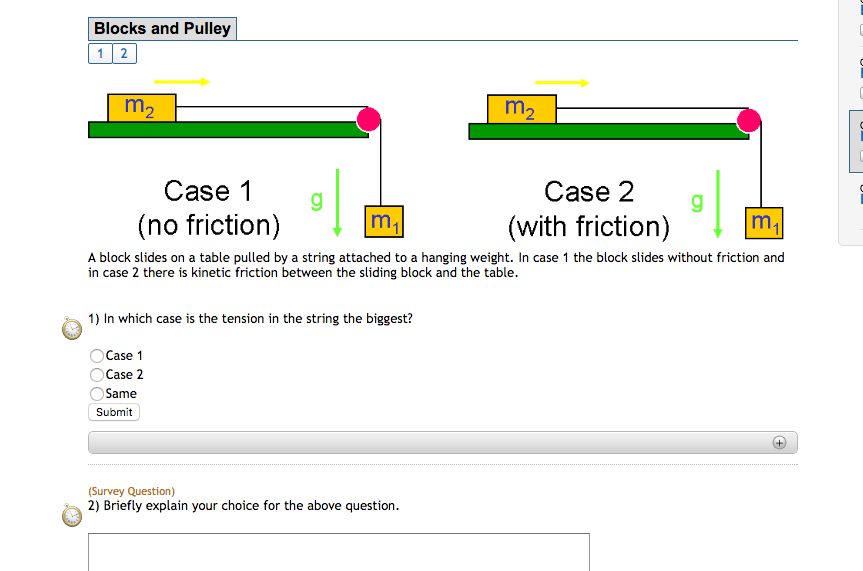 Blocks and Pulley

1 2

$m_2$

Case 1
(no friction)

g

$m_1$

$m_2$

Case 2
(with friction)

g

$m_1$

A block slides on a table pulled by a string attached to a hanging weight. In case 1 the block slides without friction and in case 2 there is kinetic friction between the sliding block and the table.

1) In which case is the tension in the string the biggest?

Case 1
Case 2
Same

Submit

(Survey Question)
2) Briefly explain your choice for the above question.