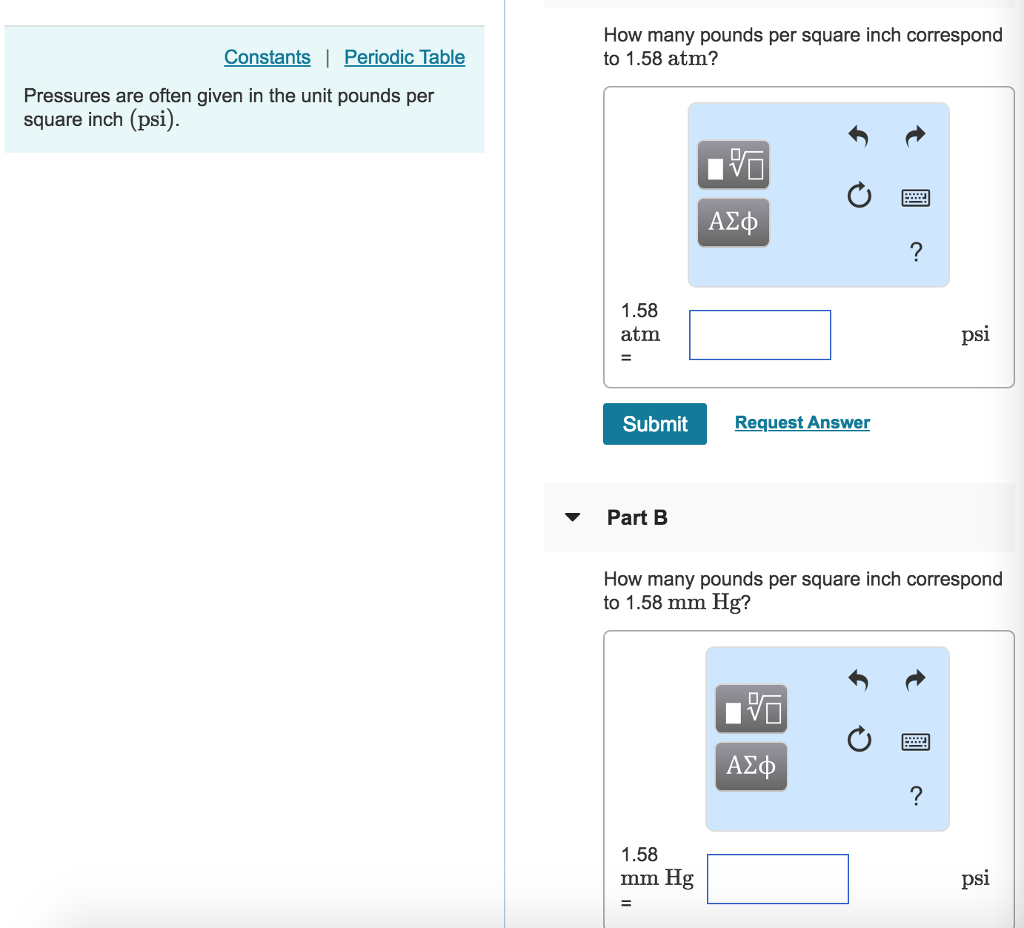 Constants | Periodic Table

Pressures are often given in the unit pounds per square inch (psi).

How many pounds per square inch correspond to 1.58 atm?

ΑΣφ

?

1.58 atm = psi

Submit Request Answer

Part B

How many pounds per square inch correspond to 1.58 mm Hg?

ΑΣφ

?

1.58 mm Hg = psi