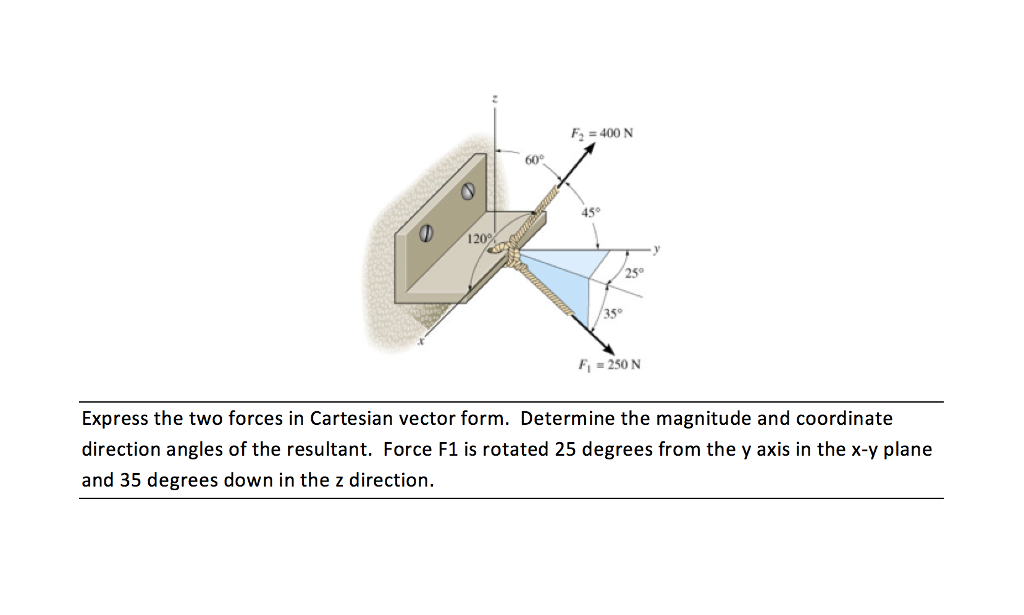 z
$F_2 = 400$ N
60°
45°
120°
y
25°
35°
x
$F_1 = 250$ N

Express the two forces in Cartesian vector form. Determine the magnitude and coordinate direction angles of the resultant. Force F1 is rotated 25 degrees from the y axis in the x-y plane and 35 degrees down in the z direction.