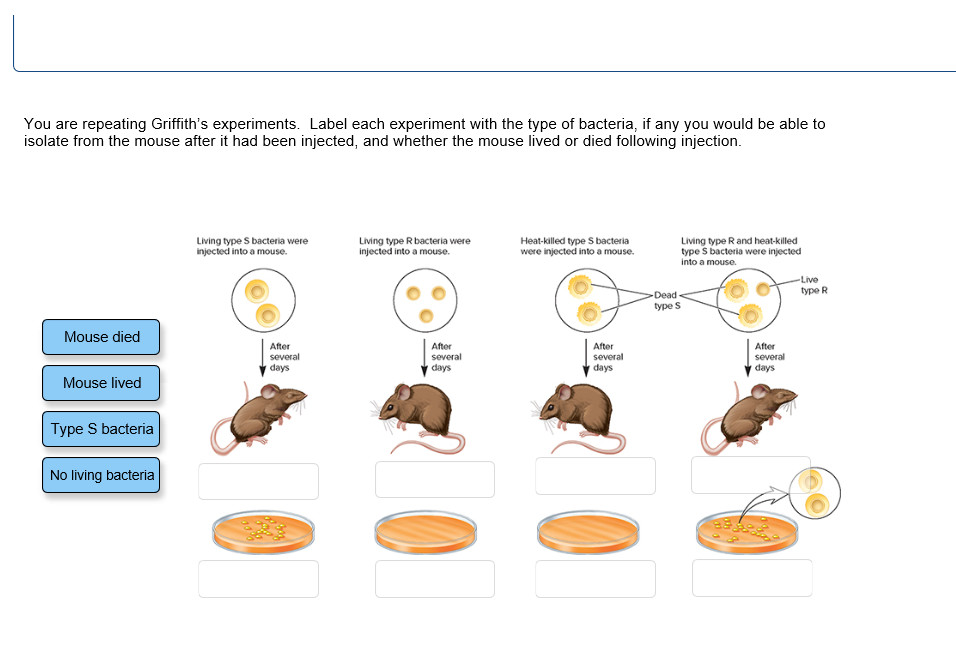 You are repeating Griffith's experiments. Label each experiment with the type of bacteria, if any you would be able to isolate from the mouse after it had been injected, and whether the mouse lived or died following injection.

Mouse died

Mouse lived

Type S bacteria

No living bacteria

Living type S bacteria were injected into a mouse.

After several days

Living type R bacteria were injected into a mouse.

After several days

Heat-killed type S bacteria were injected into a mouse.

Dead type S

After several days

Living type R and heat-killed type S bacteria were injected into a mouse.

Live type R

After several days