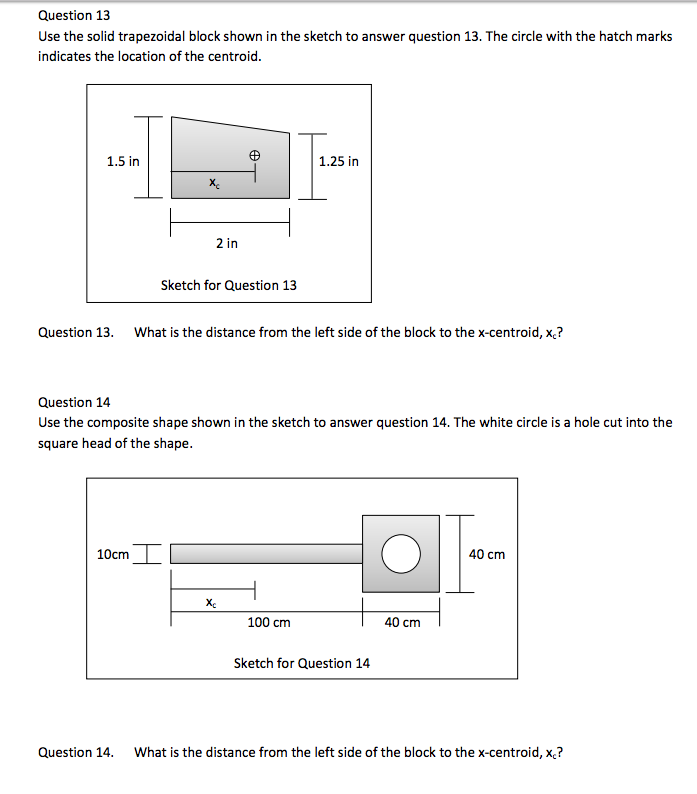 Question 13
Use the solid trapezoidal block shown in the sketch to answer question 13. The circle with the hatch marks indicates the location of the centroid.

1.5 in
$x_c$
1.25 in
2 in
Sketch for Question 13

Question 13. What is the distance from the left side of the block to the x-centroid, $x_c$?

Question 14
Use the composite shape shown in the sketch to answer question 14. The white circle is a hole cut into the square head of the shape.

10cm
40 cm
$x_c$
100 cm
40 cm
Sketch for Question 14

Question 14. What is the distance from the left side of the block to the x-centroid, $x_c$?