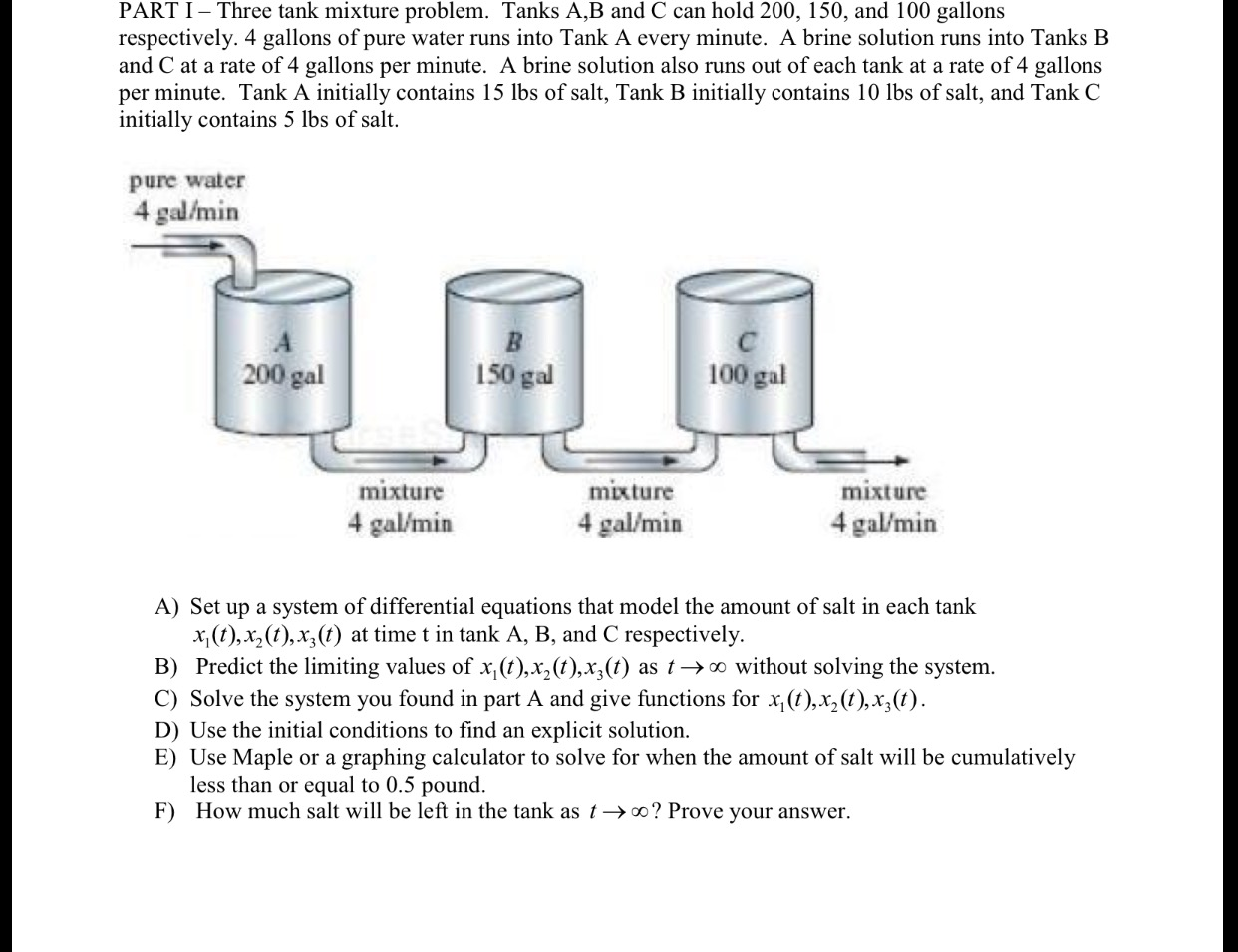 PART I – Three tank mixture problem. Tanks A,B and C can hold 200, 150, and 100 gallons respectively. 4 gallons of pure water runs into Tank A every minute. A brine solution runs into Tanks B and C at a rate of 4 gallons per minute. A brine solution also runs out of each tank at a rate of 4 gallons per minute. Tank A initially contains 15 lbs of salt, Tank B initially contains 10 lbs of salt, and Tank C initially contains 5 lbs of salt.

pure water
4 gal/min

A
200 gal

B
150 gal

C
100 gal

mixture
4 gal/min

mixture
4 gal/min

mixture
4 gal/min

A) Set up a system of differential equations that model the amount of salt in each tank $x_1(t), x_2(t), x_3(t)$ at time t in tank A, B, and C respectively.
B) Predict the limiting values of $x_1(t), x_2(t), x_3(t)$ as $t \to \infty$ without solving the system.
C) Solve the system you found in part A and give functions for $x_1(t), x_2(t), x_3(t)$.
D) Use the initial conditions to find an explicit solution.
E) Use Maple or a graphing calculator to solve for when the amount of salt will be cumulatively less than or equal to 0.5 pound.
F) How much salt will be left in the tank as $t \to \infty$? Prove your answer.