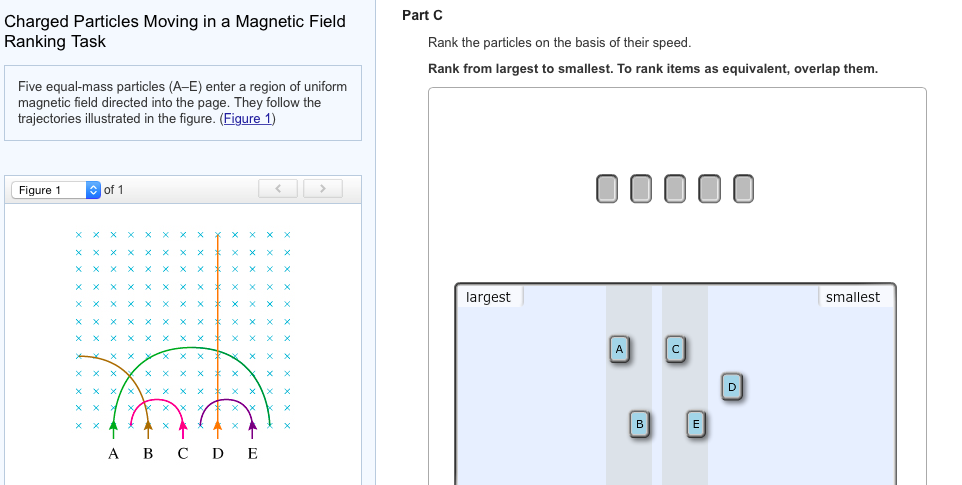 Charged Particles Moving in a Magnetic Field Ranking Task

Five equal-mass particles (A–E) enter a region of uniform magnetic field directed into the page. They follow the trajectories illustrated in the figure. (Figure 1)

Figure 1 of 1

A B C D E

Part C

Rank the particles on the basis of their speed.

Rank from largest to smallest. To rank items as equivalent, overlap them.

largest

smallest

A
C
D
B
E