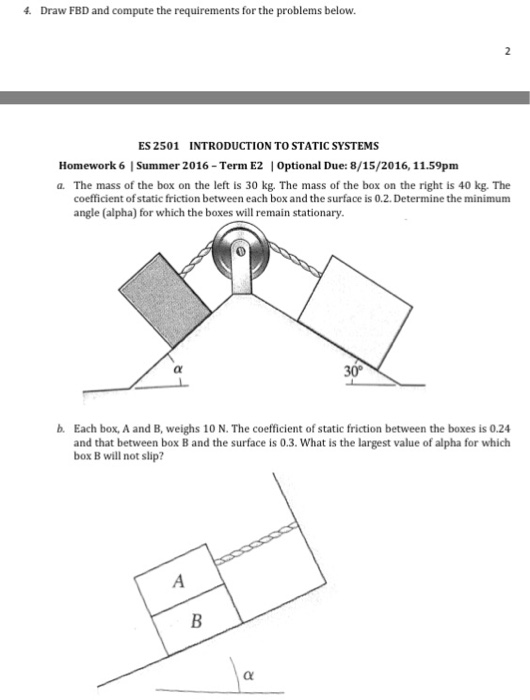 4. Draw FBD and compute the requirements for the problems below.

2

ES 2501 INTRODUCTION TO STATIC SYSTEMS

Homework 6 | Summer 2016 – Term E2 | Optional Due: 8/15/2016, 11.59pm

a. The mass of the box on the left is 30 kg. The mass of the box on the right is 40 kg. The coefficient of static friction between each box and the surface is 0.2. Determine the minimum angle (alpha) for which the boxes will remain stationary.

$\alpha$

$30°$

b. Each box, A and B, weighs 10 N. The coefficient of static friction between the boxes is 0.24 and that between box B and the surface is 0.3. What is the largest value of alpha for which box B will not slip?

A

B

$\alpha$