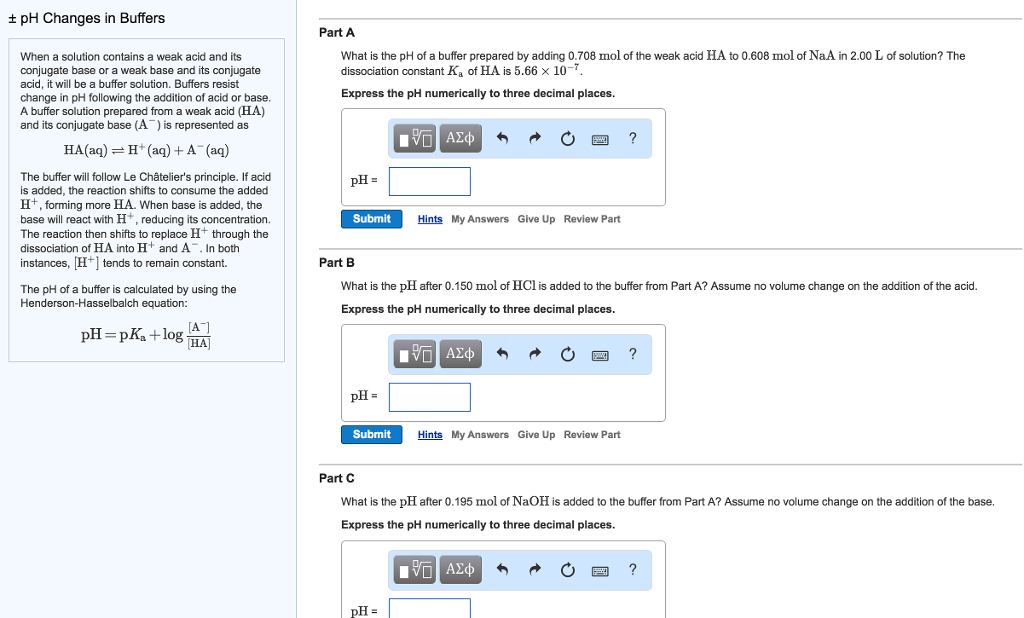 ± pH Changes in Buffers

When a solution contains a weak acid and its conjugate base or a weak base and its conjugate acid, it will be a buffer solution. Buffers resist change in pH following the addition of acid or base. A buffer solution prepared from a weak acid (HA) and its conjugate base ($A^-$) is represented as

$HA(aq) \rightleftharpoons H^+(aq) + A^-(aq)$

The buffer will follow Le Châtelier's principle. If acid is added, the reaction shifts to consume the added $H^+$, forming more HA. When base is added, the base will react with $H^+$, reducing its concentration. The reaction then shifts to replace $H^+$ through the dissociation of HA into $H^+$ and $A^-$. In both instances, $[H^+]$ tends to remain constant.

The pH of a buffer is calculated by using the Henderson-Hasselbalch equation:

$pH = pK_a + \log \frac{[A^-]}{[HA]}$

Part A

What is the pH of a buffer prepared by adding 0.708 mol of the weak acid HA to 0.608 mol of NaA in 2.00 L of solution? The dissociation constant $K_a$ of HA is $5.66 \times 10^{-7}$.

Express the pH numerically to three decimal places.

ΑΣφ ?

pH =

Submit Hints My Answers Give Up Review Part

Part B

What is the pH after 0.150 mol of HCl is added to the buffer from Part A? Assume no volume change on the addition of the acid.

Express the pH numerically to three decimal places.

ΑΣφ ?

pH =

Submit Hints My Answers Give Up Review Part

Part C

What is the pH after 0.195 mol of NaOH is added to the buffer from Part A? Assume no volume change on the addition of the base.

Express the pH numerically to three decimal places.

ΑΣφ ?

pH =