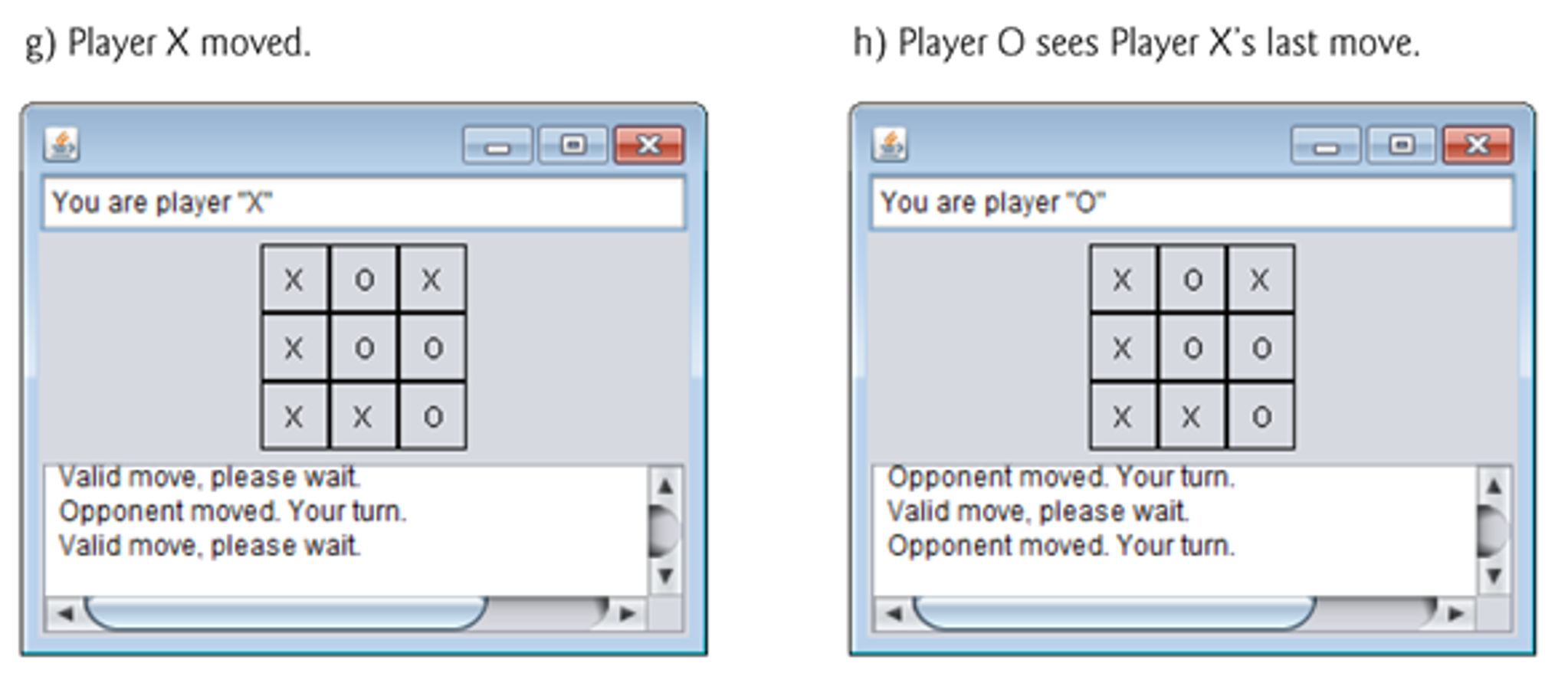 g) Player X moved.

You are player "X"

| X | O | X |
|---|---|---|
| X | O | O |
| X | X | O |

Valid move, please wait.
Opponent moved. Your turn.
Valid move, please wait.

h) Player O sees Player X's last move.

You are player "O"

| X | O | X |
|---|---|---|
| X | O | O |
| X | X | O |

Opponent moved. Your turn.
Valid move, please wait.
Opponent moved. Your turn.