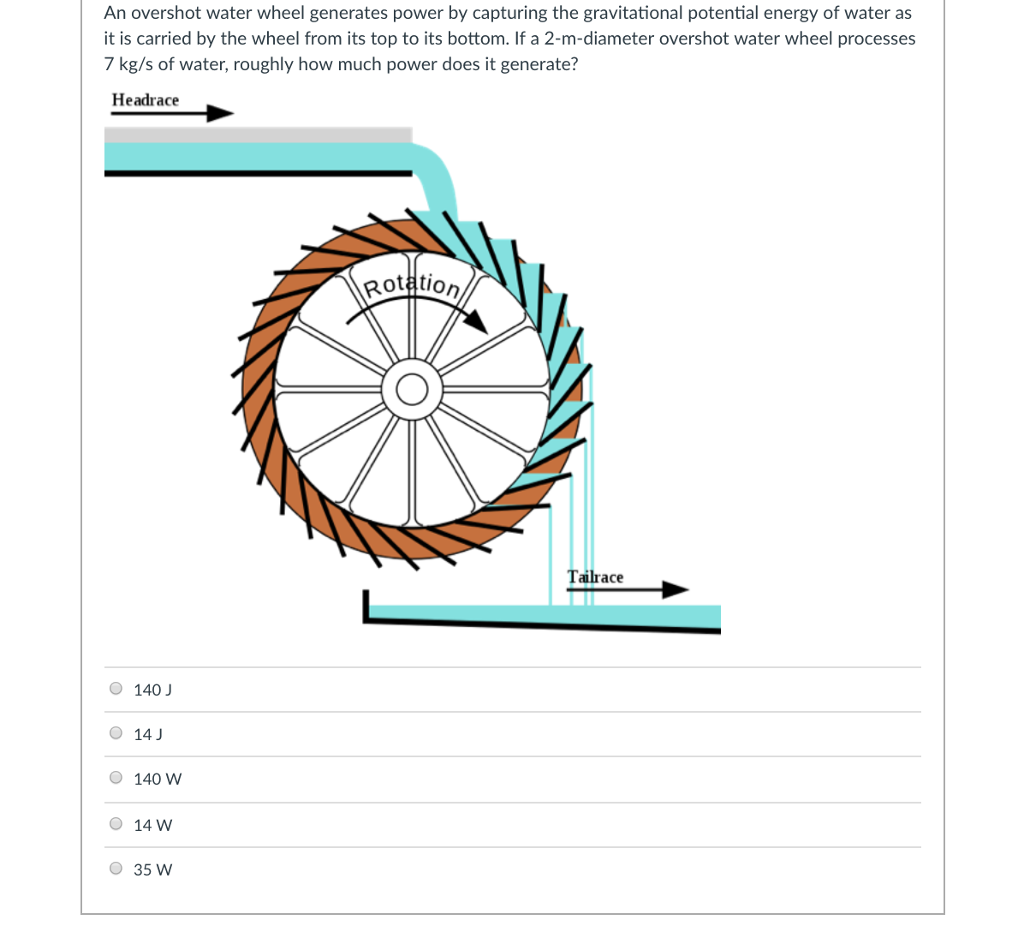 An overshot water wheel generates power by capturing the gravitational potential energy of water as it is carried by the wheel from its top to its bottom. If a 2-m-diameter overshot water wheel processes 7 kg/s of water, roughly how much power does it generate?

Headrace

Rotation

Tailrace

140 J

14 J

140 W

14 W

35 W