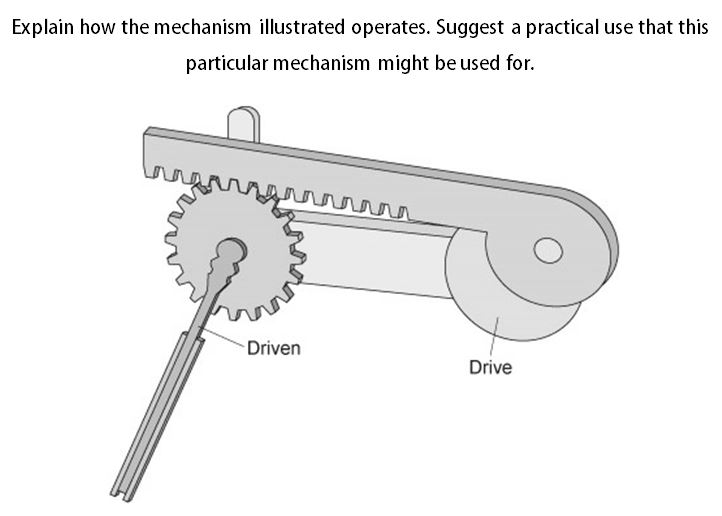 Explain how the mechanism illustrated operates. Suggest a practical use that this particular mechanism might be used for.

Driven

Drive