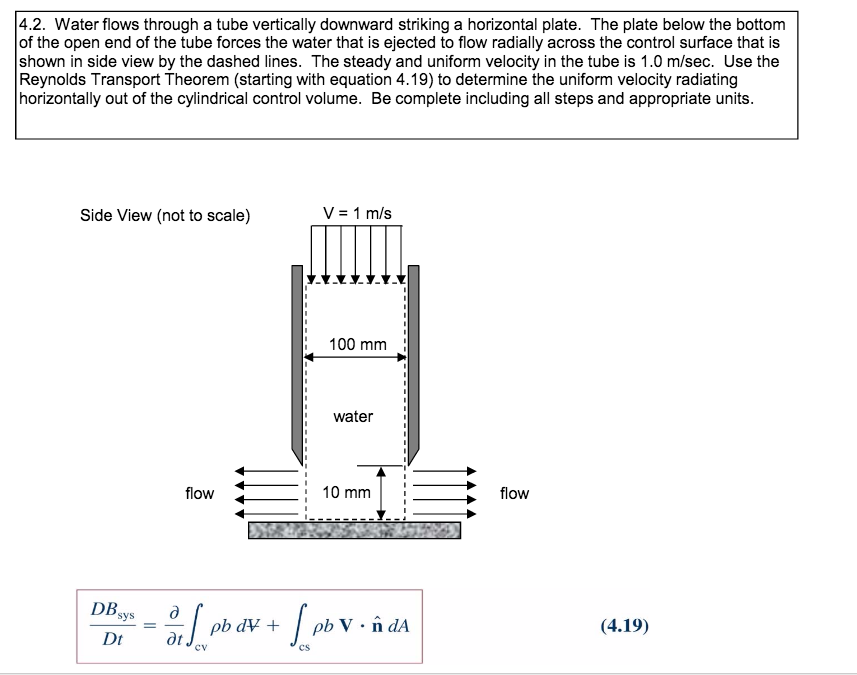 4.2. Water flows through a tube vertically downward striking a horizontal plate. The plate below the bottom of the open end of the tube forces the water that is ejected to flow radially across the control surface that is shown in side view by the dashed lines. The steady and uniform velocity in the tube is 1.0 m/sec. Use the Reynolds Transport Theorem (starting with equation 4.19) to determine the uniform velocity radiating horizontally out of the cylindrical control volume. Be complete including all steps and appropriate units.

Side View (not to scale)

V = 1 m/s

100 mm

water

flow

10 mm

flow

$\frac{DB_{sys}}{Dt} = \frac{\partial}{\partial t}\int_{cv} \rho b \, d\forall + \int_{cs} \rho b \, \mathbf{V} \cdot \hat{\mathbf{n}} \, dA$

(4.19)