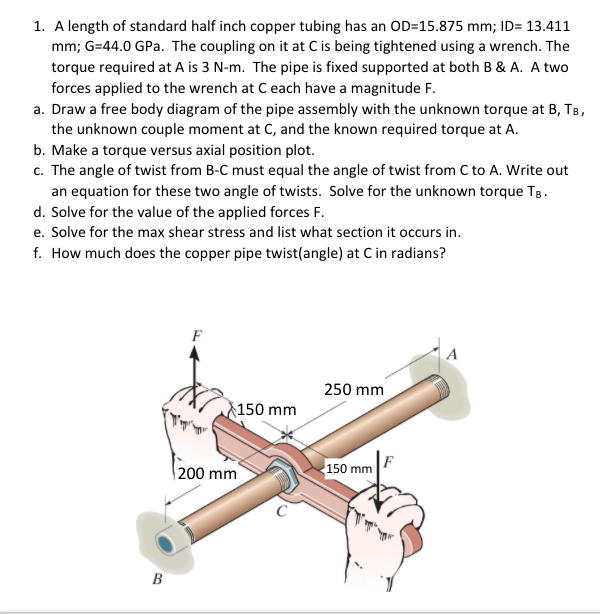 1. A length of standard half inch copper tubing has an OD=15.875 mm; ID= 13.411 mm; G=44.0 GPa. The coupling on it at C is being tightened using a wrench. The torque required at A is 3 N-m. The pipe is fixed supported at both B & A. A two forces applied to the wrench at C each have a magnitude F.

a. Draw a free body diagram of the pipe assembly with the unknown torque at B, $T_B$, the unknown couple moment at C, and the known required torque at A.

b. Make a torque versus axial position plot.

c. The angle of twist from B-C must equal the angle of twist from C to A. Write out an equation for these two angle of twists. Solve for the unknown torque $T_B$.

d. Solve for the value of the applied forces F.

e. Solve for the max shear stress and list what section it occurs in.

f. How much does the copper pipe twist(angle) at C in radians?

F
A
250 mm
150 mm
200 mm
150 mm
F
C
B