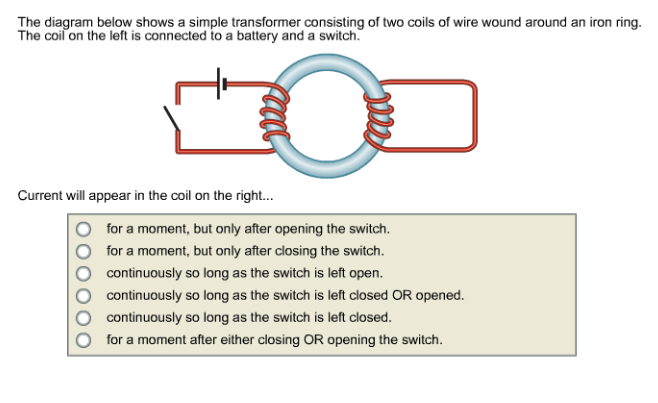 The diagram below shows a simple transformer consisting of two coils of wire wound around an iron ring. The coil on the left is connected to a battery and a switch.

Current will appear in the coil on the right...

for a moment, but only after opening the switch.
for a moment, but only after closing the switch.
continuously so long as the switch is left open.
continuously so long as the switch is left closed OR opened.
continuously so long as the switch is left closed.
for a moment after either closing OR opening the switch.