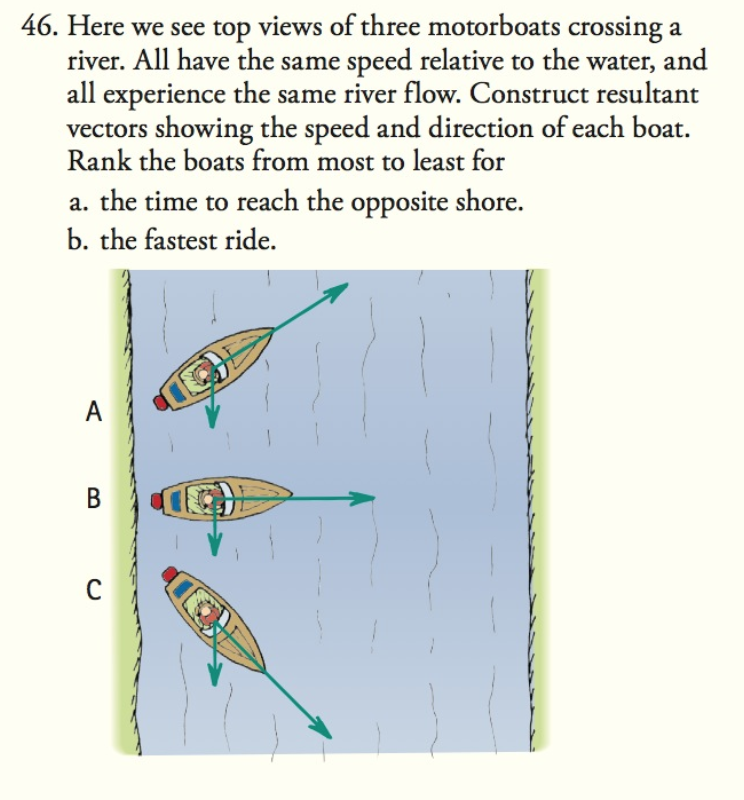 46. Here we see top views of three motorboats crossing a river. All have the same speed relative to the water, and all experience the same river flow. Construct resultant vectors showing the speed and direction of each boat. Rank the boats from most to least for

a. the time to reach the opposite shore.

b. the fastest ride.

A

B

C