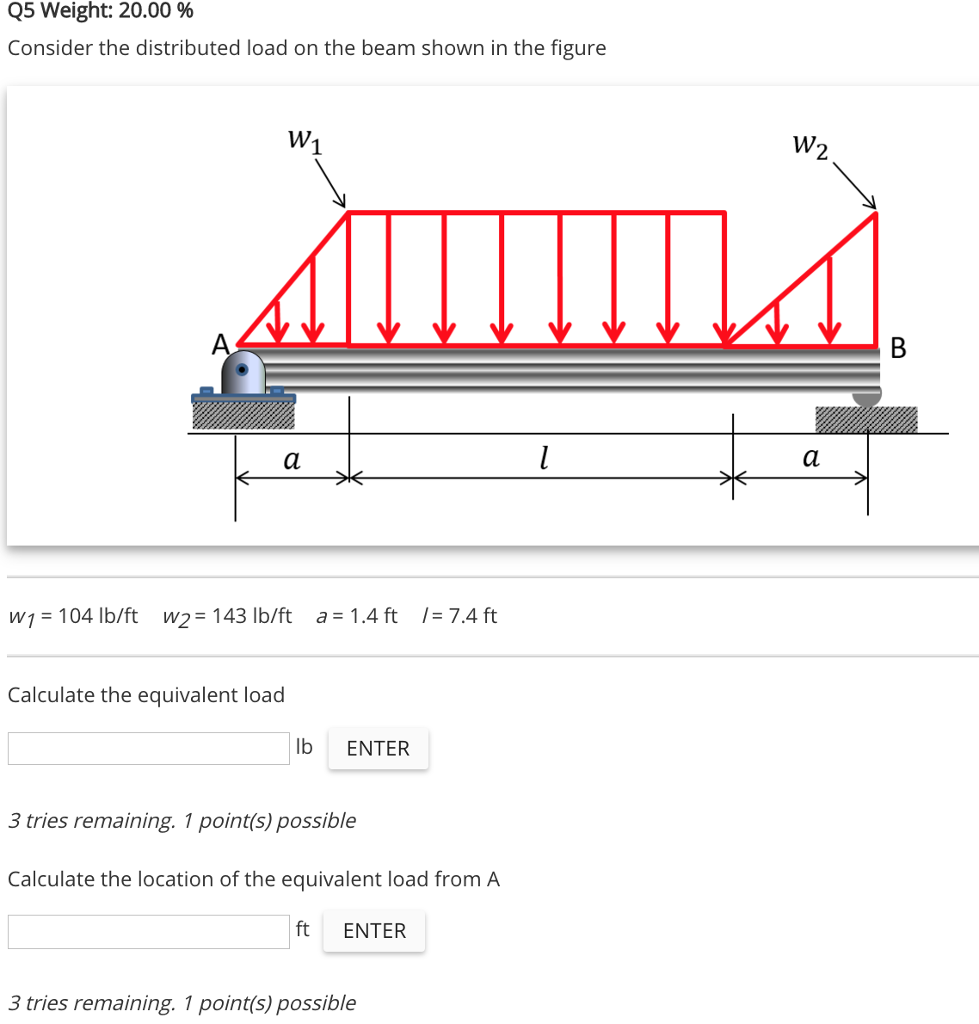 Q5 Weight: 20.00 %

Consider the distributed load on the beam shown in the figure

$w_1$

$w_2$

A

B

$a$

$l$

$a$

$w_1$ = 104 lb/ft   $w_2$ = 143 lb/ft   $a$ = 1.4 ft   $l$ = 7.4 ft

Calculate the equivalent load

lb ENTER

3 tries remaining. 1 point(s) possible

Calculate the location of the equivalent load from A

ft ENTER

3 tries remaining. 1 point(s) possible