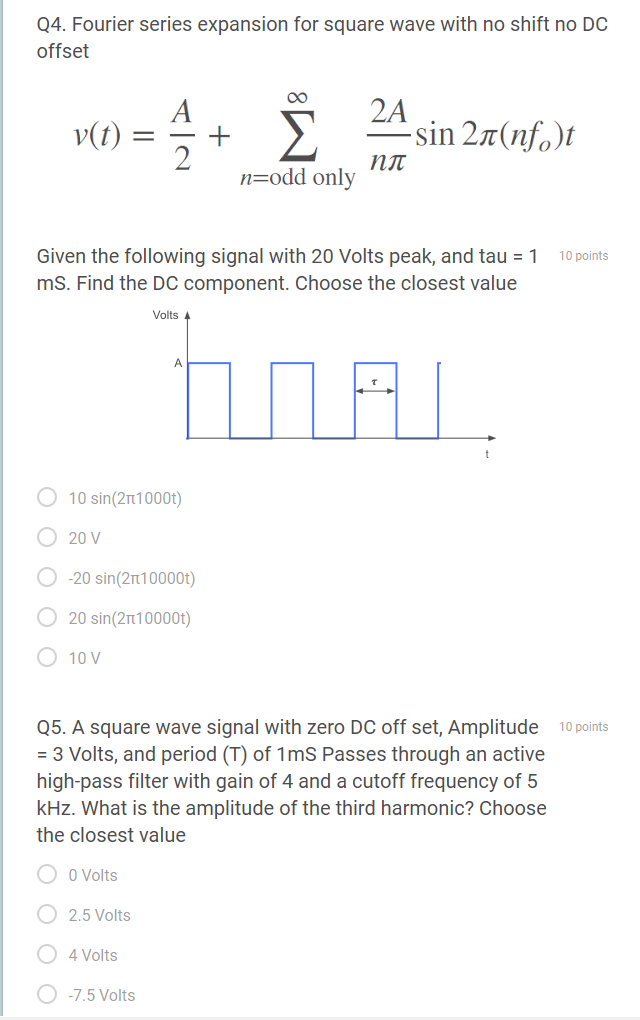 Q4. Fourier series expansion for square wave with no shift no DC offset

$v(t) = \frac{A}{2} + \sum_{n=\text{odd only}}^{\infty} \frac{2A}{n\pi} \sin 2\pi(nf_o)t$

Given the following signal with 20 Volts peak, and tau = 1 mS. Find the DC component. Choose the closest value

10 points

Volts

A

$\tau$

t

10 sin(2π1000t)

20 V

-20 sin(2π10000t)

20 sin(2π10000t)

10 V

Q5. A square wave signal with zero DC off set, Amplitude = 3 Volts, and period (T) of 1mS Passes through an active high-pass filter with gain of 4 and a cutoff frequency of 5 kHz. What is the amplitude of the third harmonic? Choose the closest value

10 points

0 Volts

2.5 Volts

4 Volts

-7.5 Volts