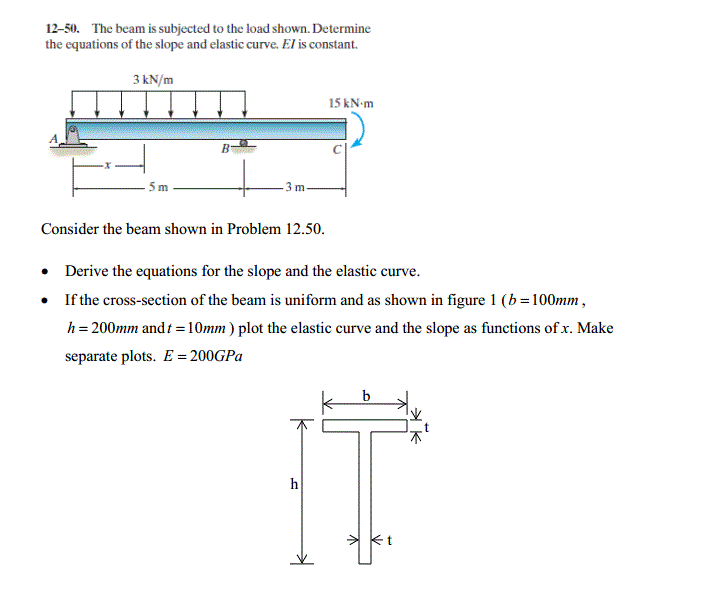 12–50. The beam is subjected to the load shown. Determine the equations of the slope and elastic curve. $EI$ is constant.

3 kN/m

15 kN·m

A

B

C

x

5 m

3 m

Consider the beam shown in Problem 12.50.

• Derive the equations for the slope and the elastic curve.

• If the cross-section of the beam is uniform and as shown in figure 1 ($b = 100mm$, $h = 200mm$ and $t = 10mm$) plot the elastic curve and the slope as functions of $x$. Make separate plots. $E = 200GPa$

b

t

h

t