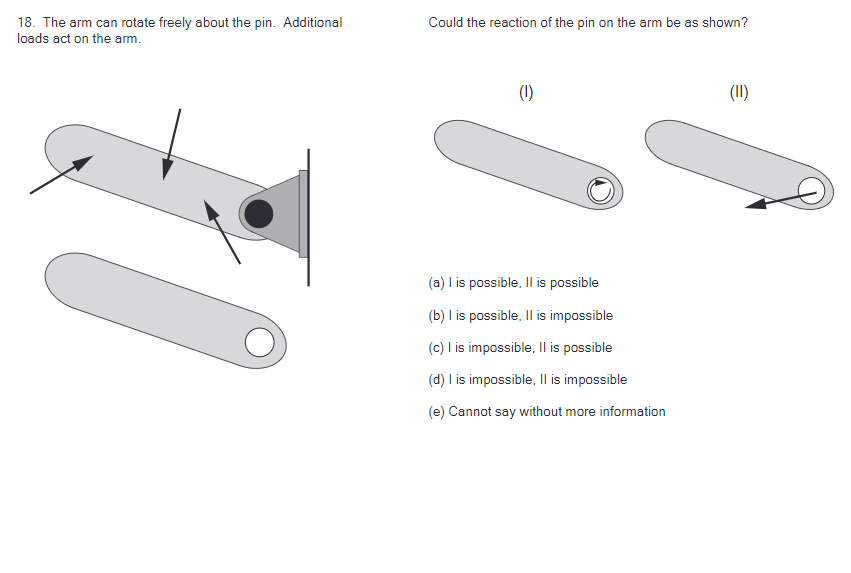 18. The arm can rotate freely about the pin. Additional loads act on the arm.

Could the reaction of the pin on the arm be as shown?

(I)

(II)

(a) I is possible, II is possible

(b) I is possible, II is impossible

(c) I is impossible, II is possible

(d) I is impossible, II is impossible

(e) Cannot say without more information