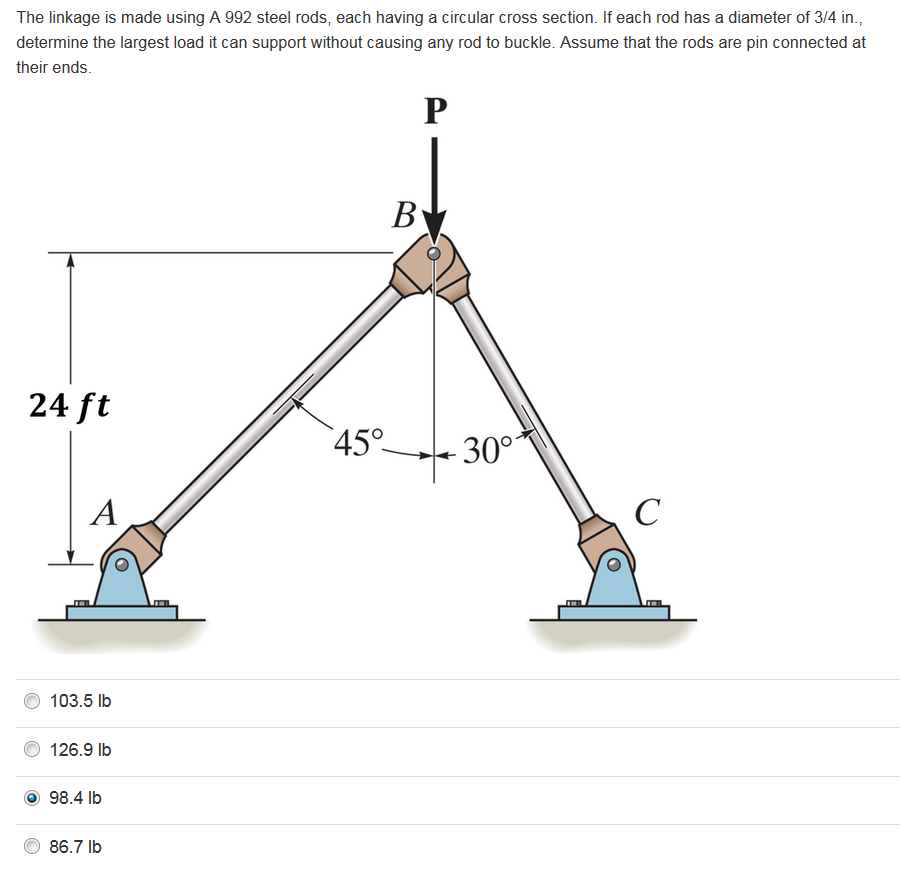 The linkage is made using A 992 steel rods, each having a circular cross section. If each rod has a diameter of 3/4 in., determine the largest load it can support without causing any rod to buckle. Assume that the rods are pin connected at their ends.

P

B

24 ft

45°

30°

A

C

103.5 lb

126.9 lb

98.4 lb

86.7 lb