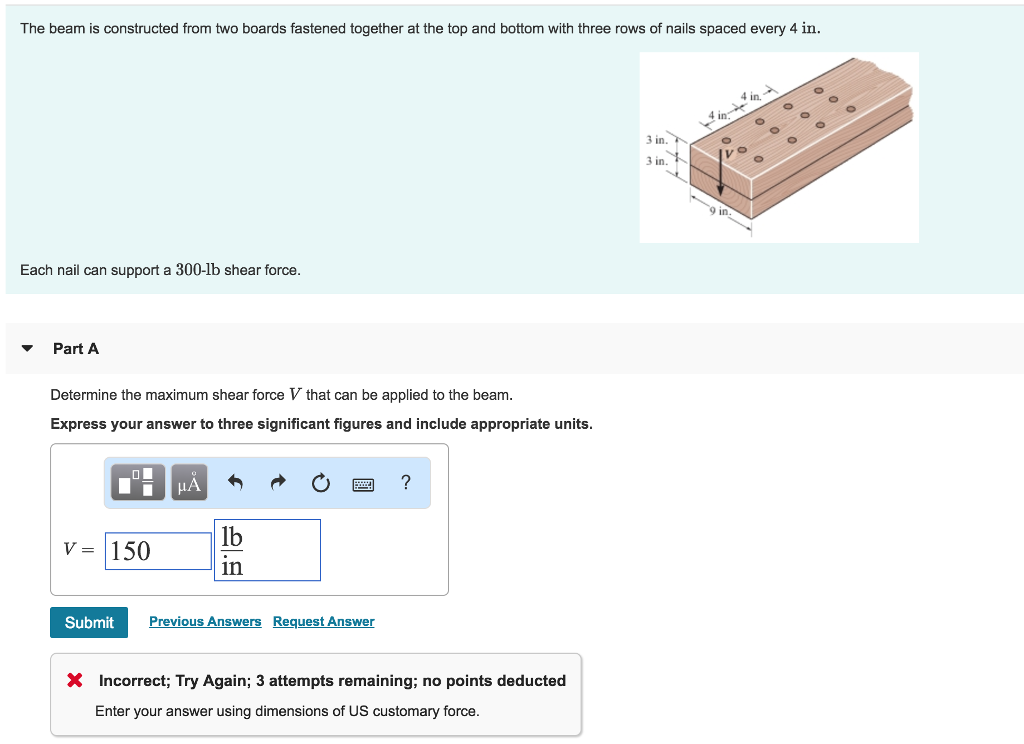 The beam is constructed from two boards fastened together at the top and bottom with three rows of nails spaced every 4 in.

4 in.
4 in.
3 in.
3 in.
V
9 in.

Each nail can support a 300-lb shear force.

Part A

Determine the maximum shear force $V$ that can be applied to the beam.

Express your answer to three significant figures and include appropriate units.

μÅ ?

$V =$ 150 $\frac{lb}{in}$

Submit Previous Answers Request Answer

Incorrect; Try Again; 3 attempts remaining; no points deducted

Enter your answer using dimensions of US customary force.