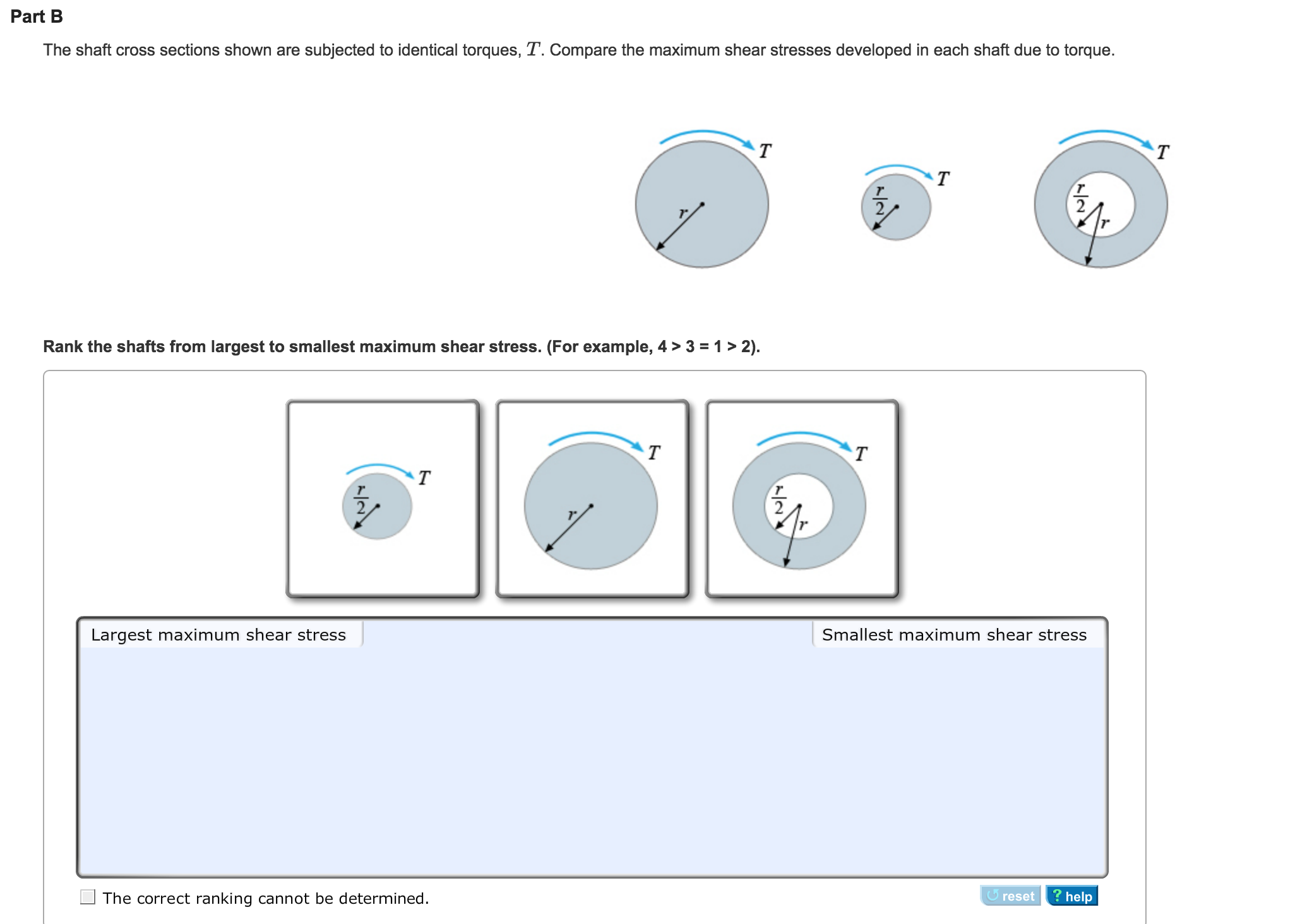 Part B

The shaft cross sections shown are subjected to identical torques, $T$. Compare the maximum shear stresses developed in each shaft due to torque.

$T$ $r$

$T$ $\frac{r}{2}$

$T$ $\frac{r}{2}$ $r$

Rank the shafts from largest to smallest maximum shear stress. (For example, 4 > 3 = 1 > 2).

$T$ $\frac{r}{2}$

$T$ $r$

$T$ $\frac{r}{2}$ $r$

Largest maximum shear stress

Smallest maximum shear stress

The correct ranking cannot be determined.

reset

? help